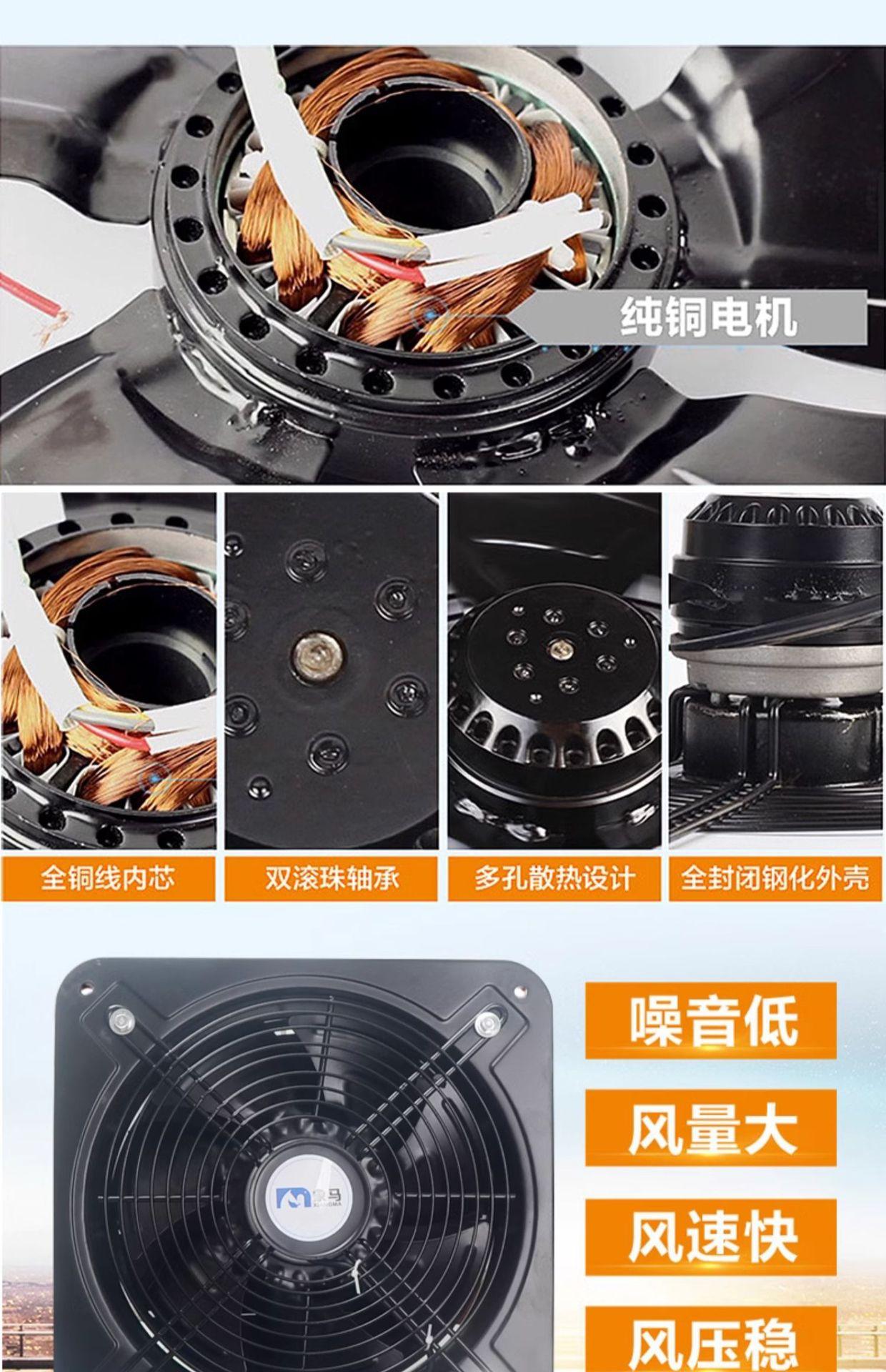 纯铜电机

全铜线内芯

双滚珠轴承

多孔散热设计

全封闭钢化外壳

象马
XIANGMA

噪音低

风量大

风速快

风压稳