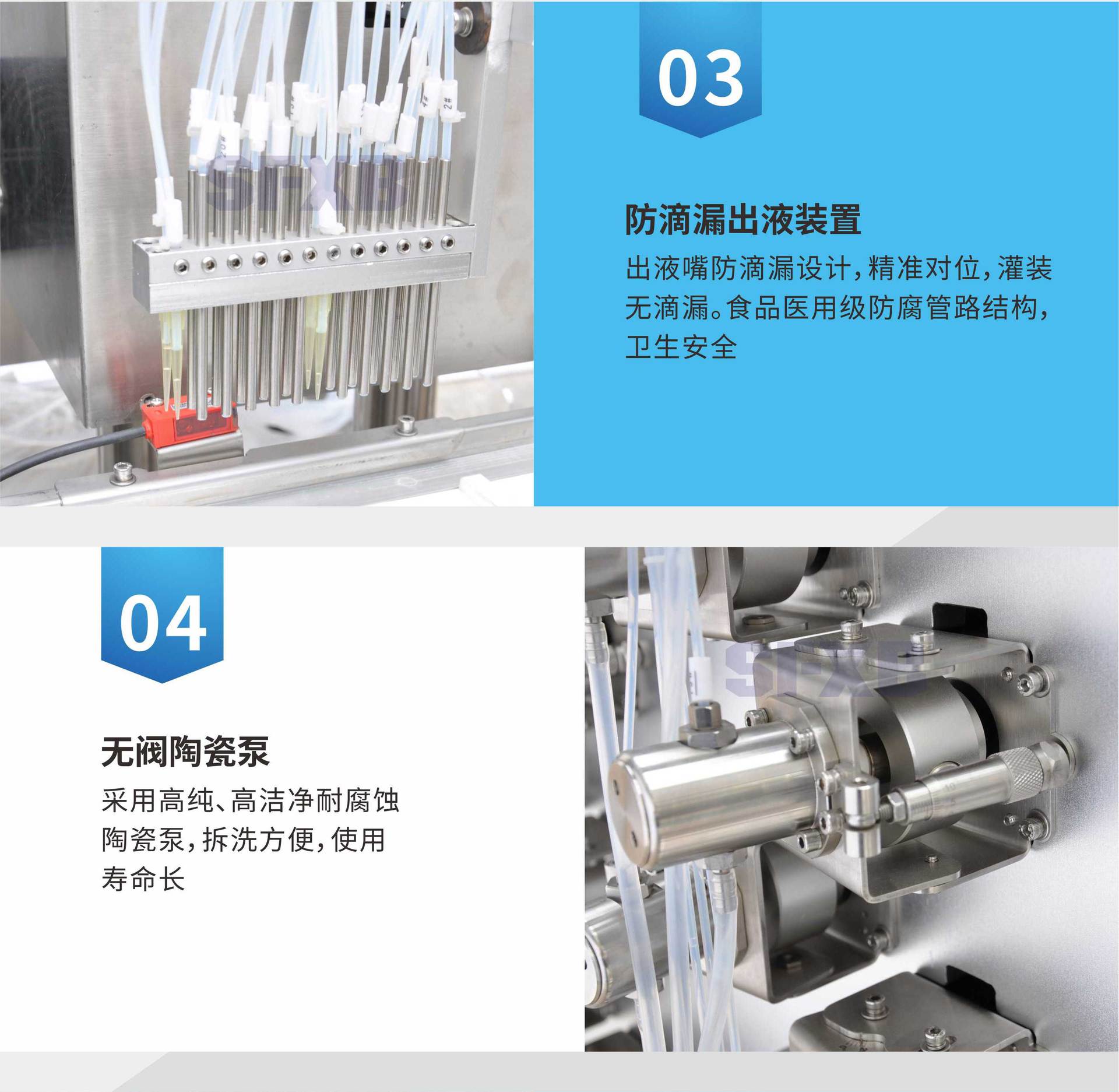 SFXB

03

防滴漏出液装置

出液嘴防滴漏设计，精准对位，灌装无滴漏。食品医用级防腐管路结构，卫生安全

04

无阀陶瓷泵

采用高纯、高洁净耐腐蚀陶瓷泵，拆洗方便，使用寿命长

SFXB