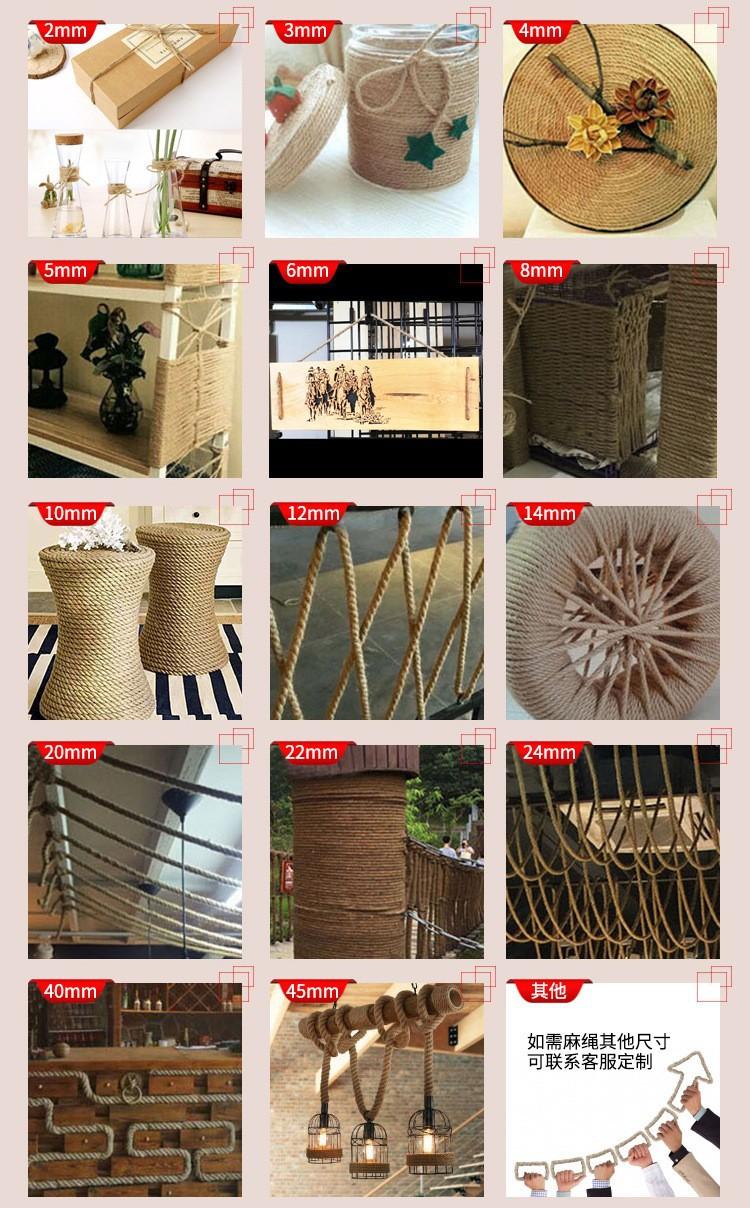 2mm
3mm
4mm
5mm
6mm
8mm
10mm
12mm
14mm
20mm
22mm
24mm
40mm
45mm
其他

如需麻绳其他尺寸
可联系客服定制