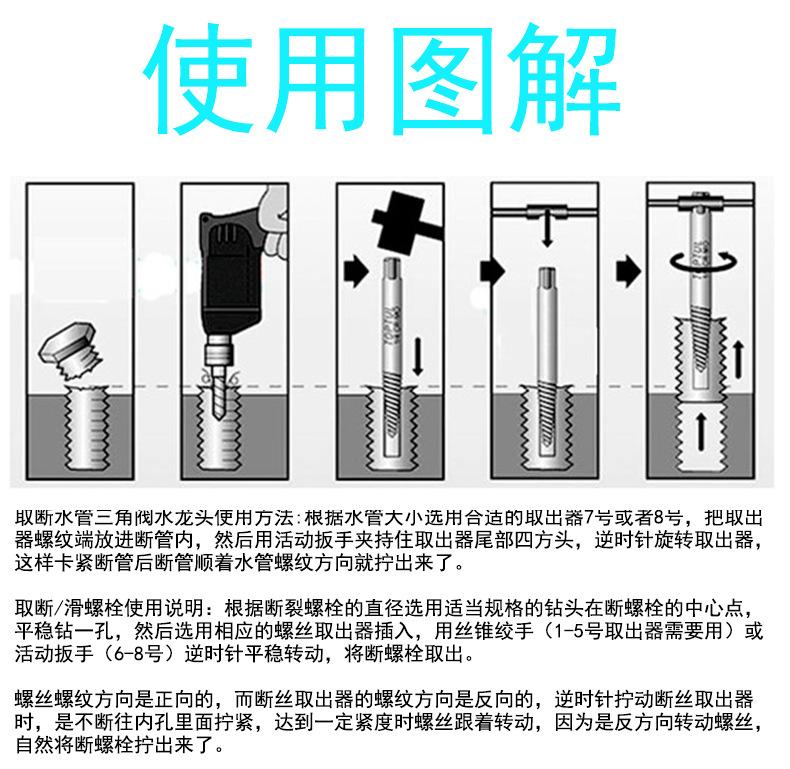 使用图解

取断水管三角阀水龙头使用方法：根据水管大小选用合适的取出器7号或者8号，把取出器螺纹端放进断管内，然后用活动扳手夹持住取出器尾部四方头，逆时针旋转取出器，这样卡紧断管后断管顺着水管螺纹方向就拧出来了。

取断/滑螺栓使用说明：根据断裂螺栓的直径选用适当规格的钻头在断螺栓的中心点，平稳钻一孔，然后选用相应的螺丝取出器插入，用丝锥绞手（1-5号取出器需要用）或活动扳手（6-8号）逆时针平稳转动，将断螺栓取出。

螺丝螺纹方向是正向的，而断丝取出器的螺纹方向是反向的，逆时针拧动断丝取出器时，是不断往内孔里面拧紧，达到一定紧度时螺丝跟着转动，因为是反方向转动螺丝，自然将断螺栓拧出来了。