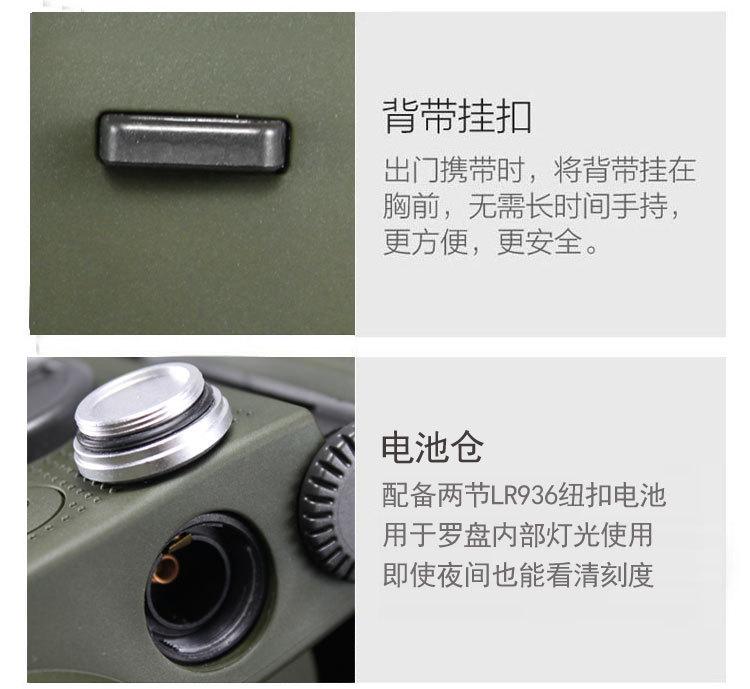 背带挂扣

出门携带时，将背带挂在胸前，无需长时间手持，更方便，更安全。

电池仓

配备两节LR936纽扣电池
用于罗盘内部灯光使用
即使夜间也能看清刻度