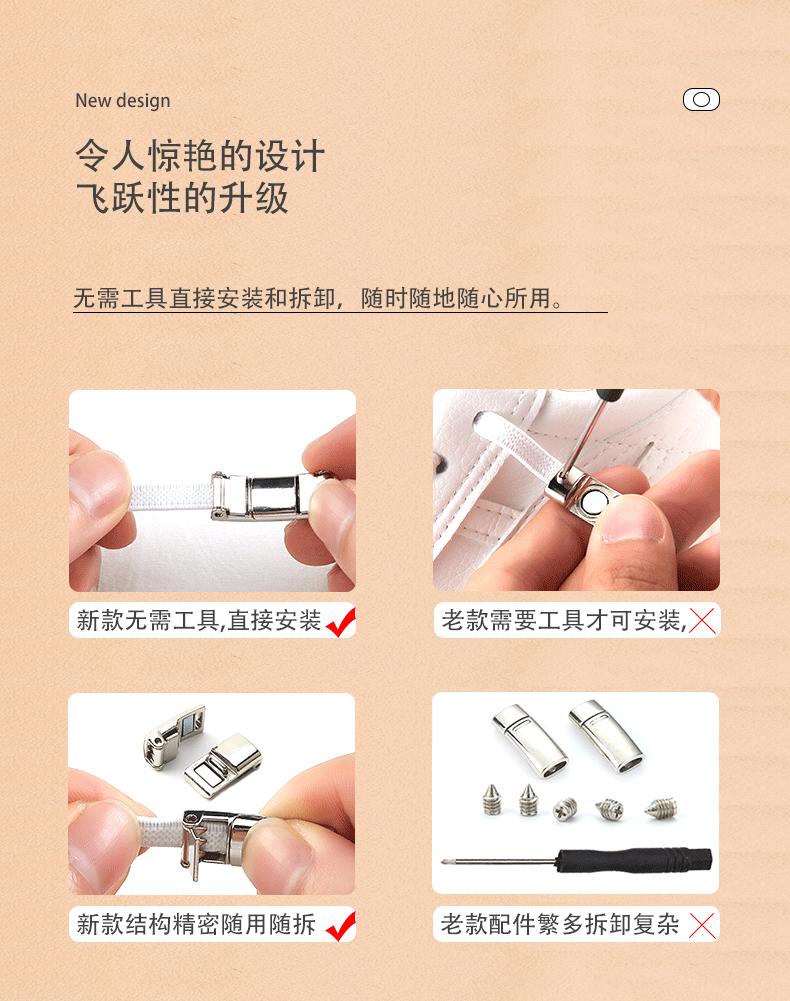 New design

令人惊艳的设计
飞跃性的升级

无需工具直接安装和拆卸，随时随地随心所用。

新款无需工具,直接安装

老款需要工具才可安装,

新款结构精密随用随拆

老款配件繁多拆卸复杂