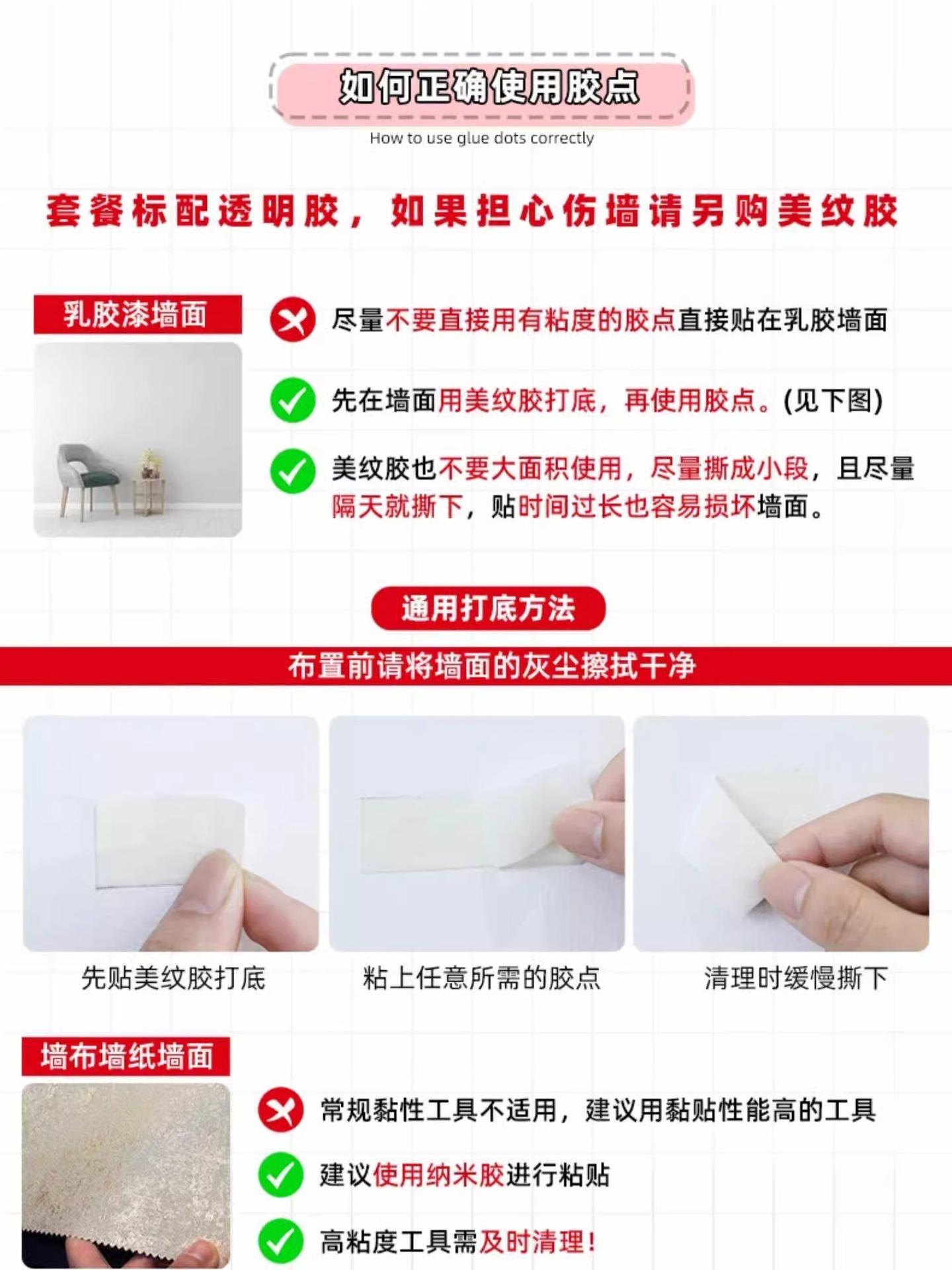 如何正确使用胶点

How to use glue dots correctly

套餐标配透明胶，如果担心伤墙请另购美纹胶

乳胶漆墙面

尽量不要直接用有粘度的胶点直接贴在乳胶墙面

先在墙面用美纹胶打底，再使用胶点。(见下图)

美纹胶也不要大面积使用，尽量撕成小段，且尽量隔天就撕下，贴时间过长也容易损坏墙面。

通用打底方法

布置前请将墙面的灰尘擦拭干净

先贴美纹胶打底

粘上任意所需的胶点

清理时缓慢撕下

墙布墙纸墙面

常规黏性工具不适用，建议用黏贴性能高的工具

建议使用纳米胶进行粘贴

高粘度工具需及时清理!