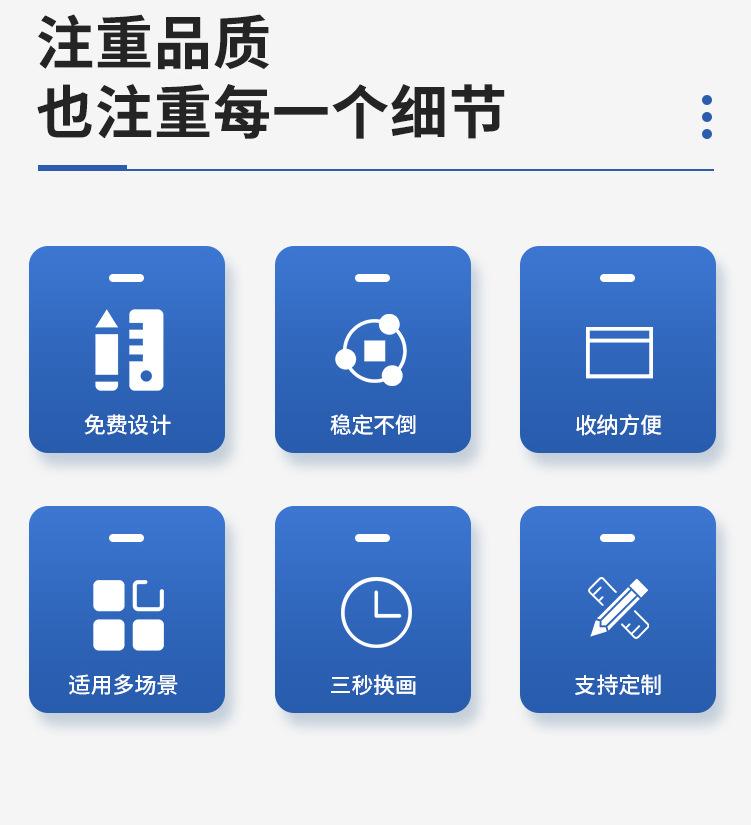 注重品质
也注重每一个细节

免费设计

稳定不倒

收纳方便

适用多场景

三秒换画

支持定制