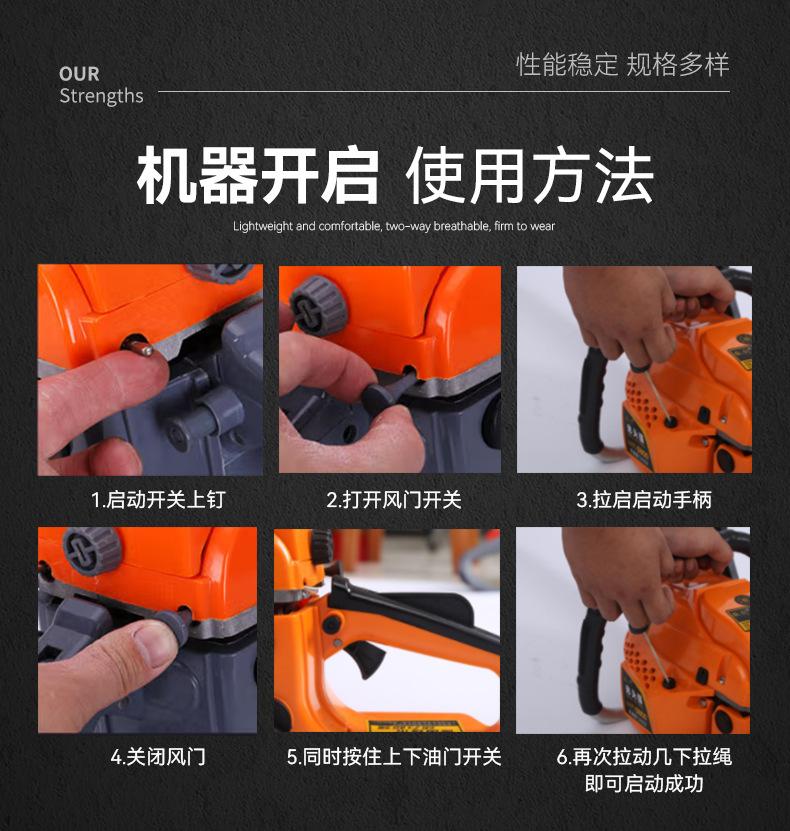 OUR
Strengths

性能稳定 规格多样

机器开启 使用方法

Lightweight and comfortable, two-way breathable, firm to wear

1.启动开关上钉

2.打开风门开关

3.拉启启动手柄

4.关闭风门

5.同时按住上下油门开关

6.再次拉动几下拉绳
即可启动成功