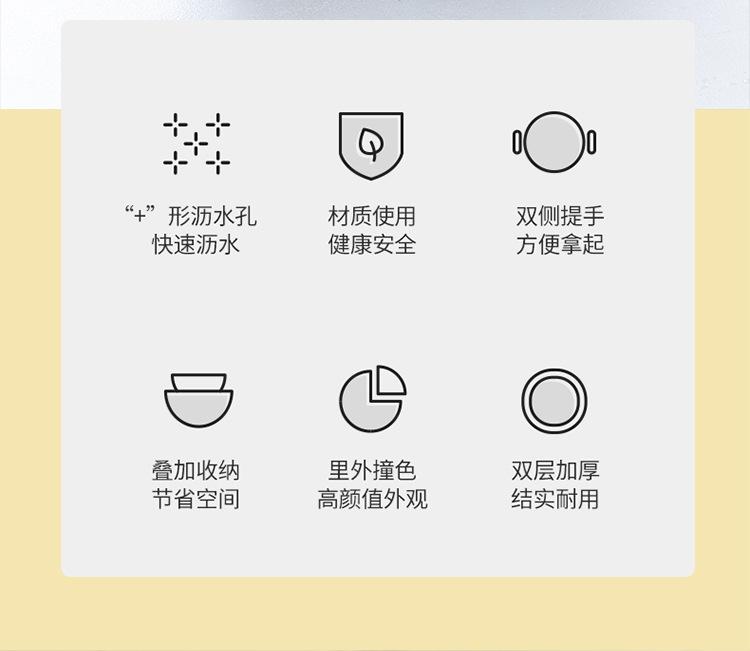 “+”形沥水孔
快速沥水

材质使用
健康安全

双侧提手
方便拿起

叠加收纳
节省空间

里外撞色
高颜值外观

双层加厚
结实耐用