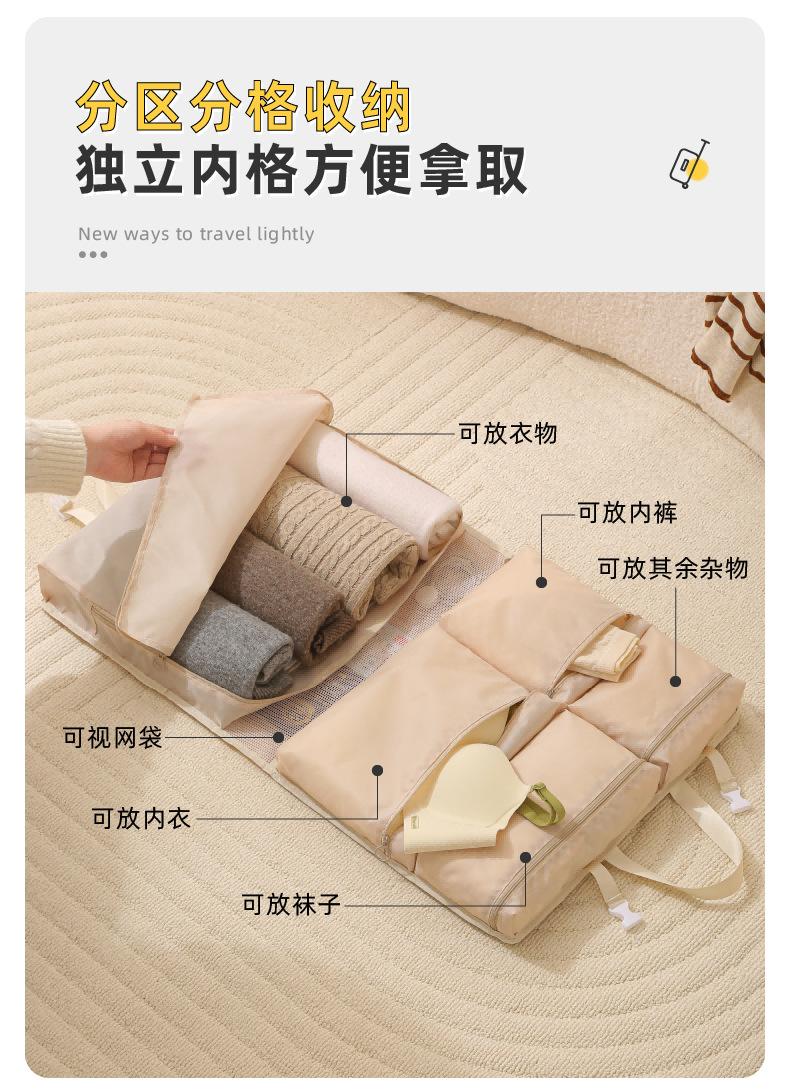 分区分格收纳
独立内格方便拿取

New ways to travel lightly

可放衣物

可放内裤

可放其余杂物

可视网袋

可放内衣

可放袜子