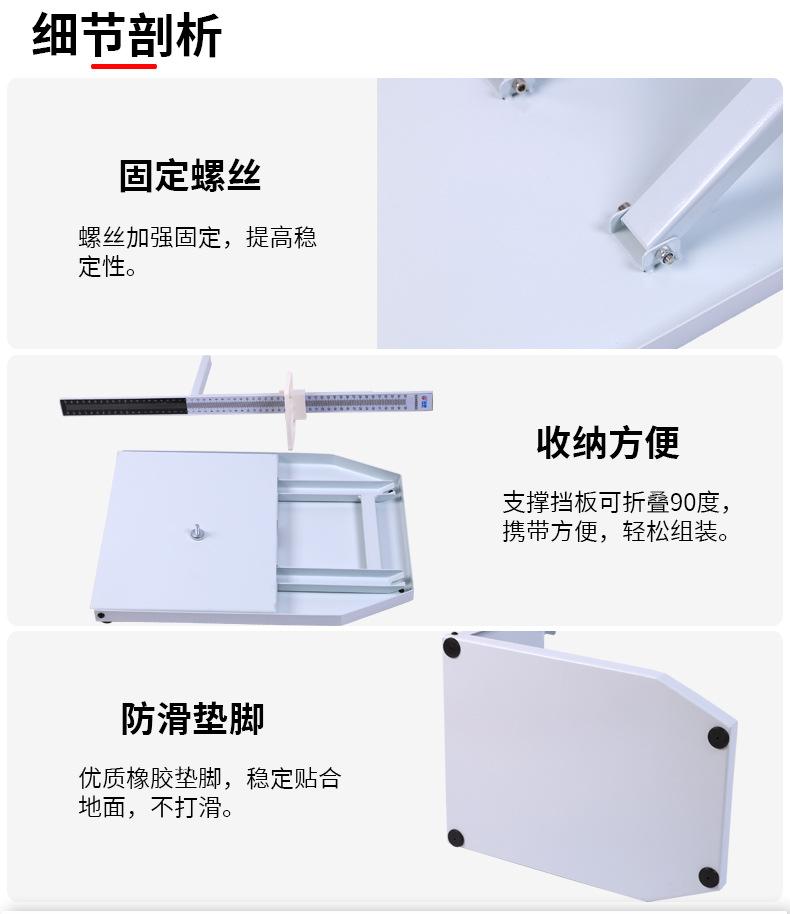 细节剖析

固定螺丝

螺丝加强固定，提高稳定性。

收纳方便

支撑挡板可折叠90度，携带方便，轻松组装。

防滑垫脚

优质橡胶垫脚，稳定贴合地面，不打滑。