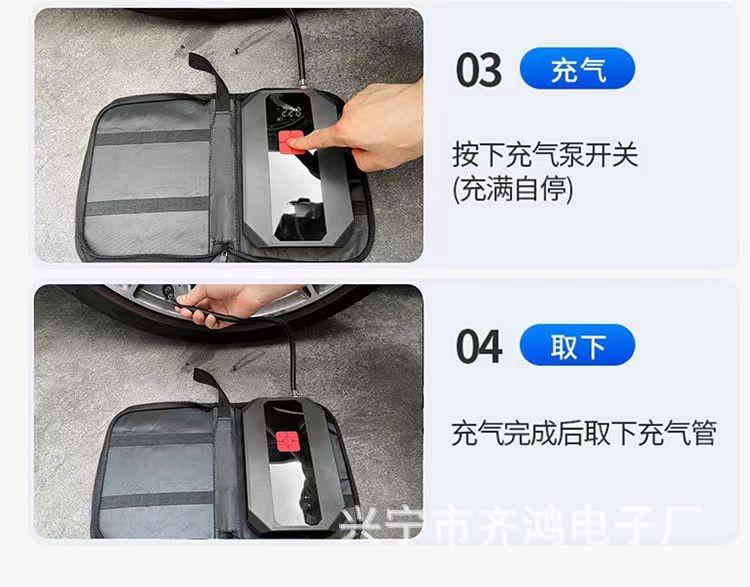 03 充气

按下充气泵开关
(充满自停)

04 取下

充气完成后取下充气管

兴宁市齐鸿电子厂