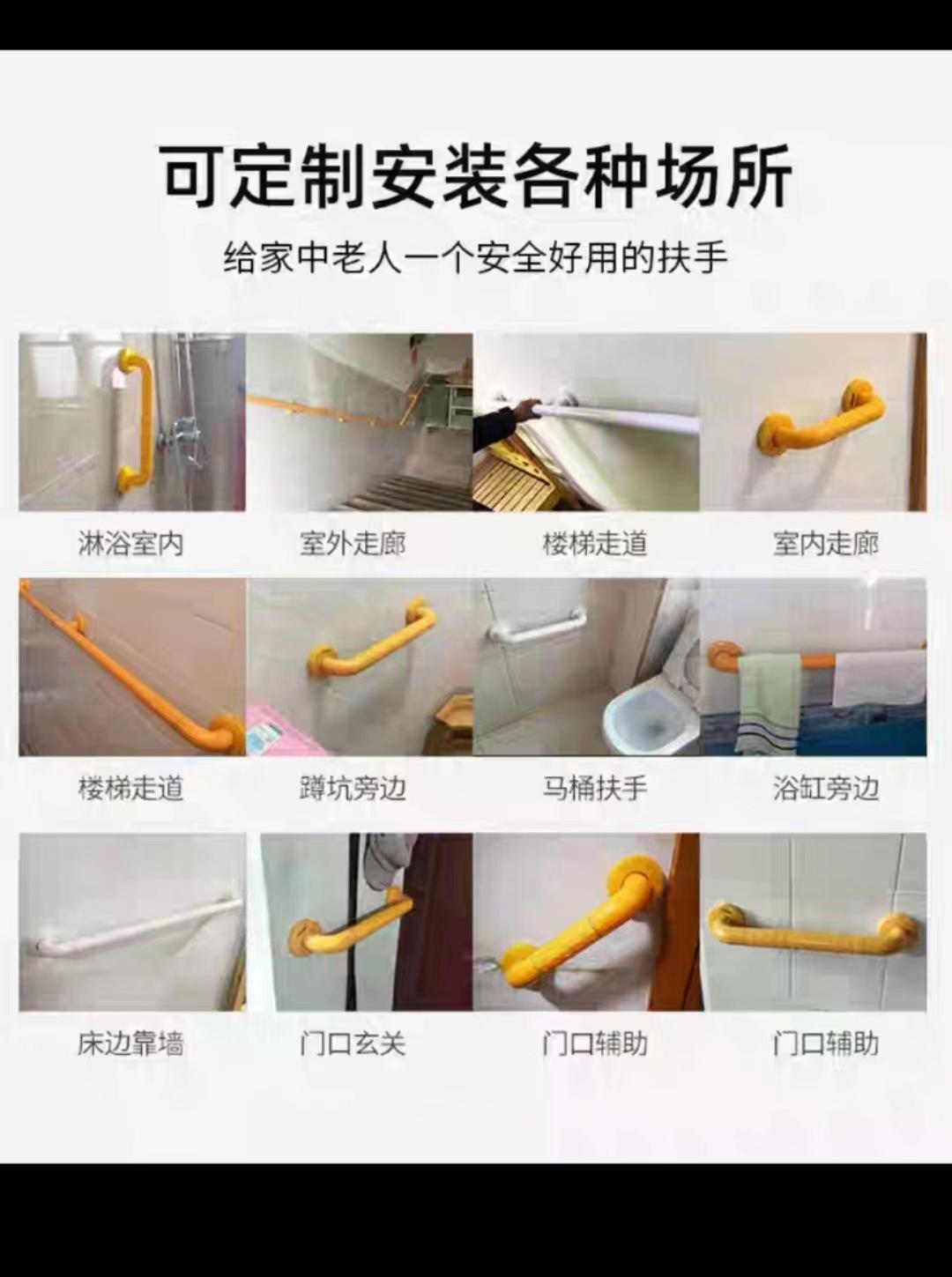 可定制安装各种场所

给家中老人一个安全好用的扶手

淋浴室内

室外走廊

楼梯走道

室内走廊

楼梯走道

蹲坑旁边

马桶扶手

浴缸旁边

床边靠墙

门口玄关

门口辅助

门口辅助