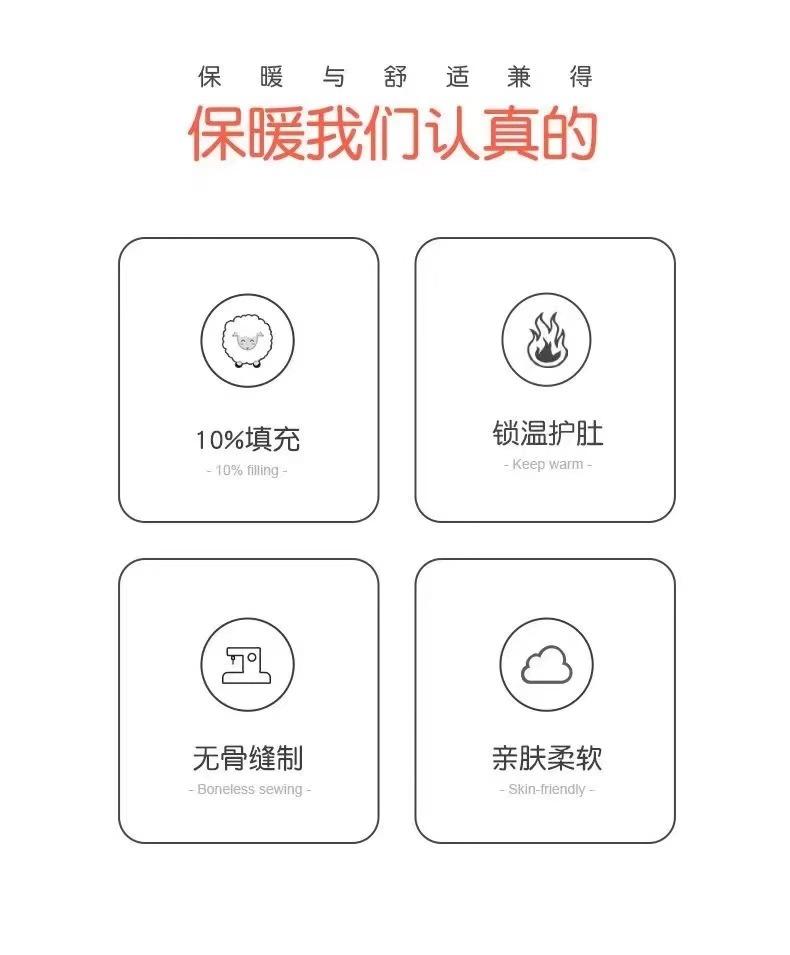 保暖与舒适兼得

保暖我们认真的

10%填充

- 10% filling -

锁温护肚

- Keep warm -

无骨缝制

- Boneless sewing -

亲肤柔软

- Skin-friendly -