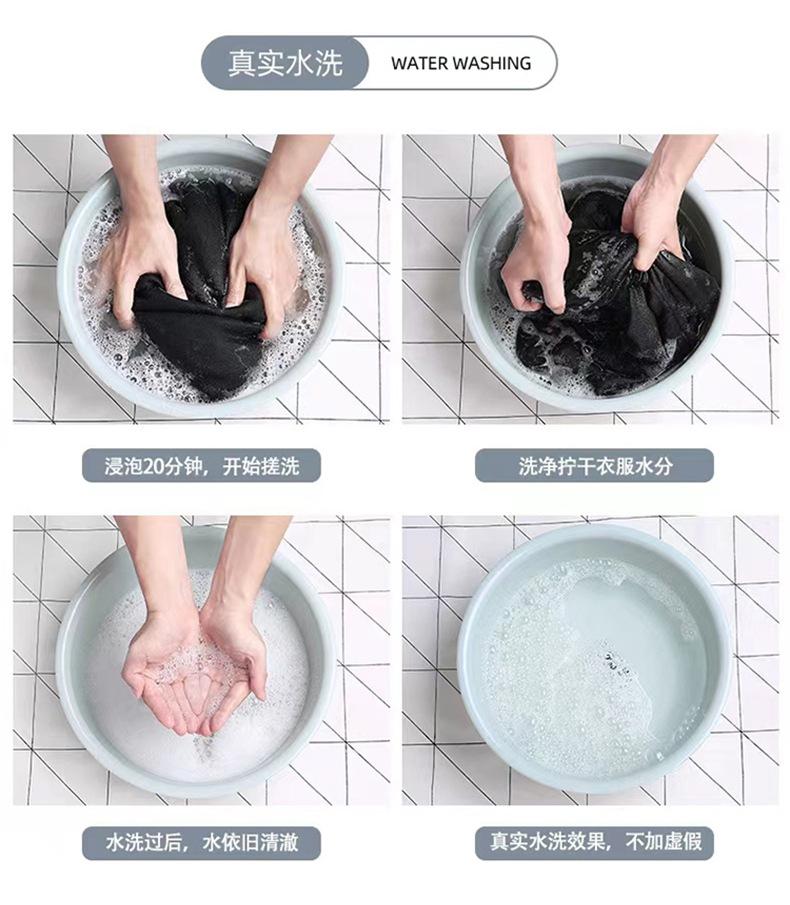 真实水洗 WATER WASHING

浸泡20分钟，开始搓洗

洗净拧干衣服水分

水洗过后，水依旧清澈

真实水洗效果，不加虚假