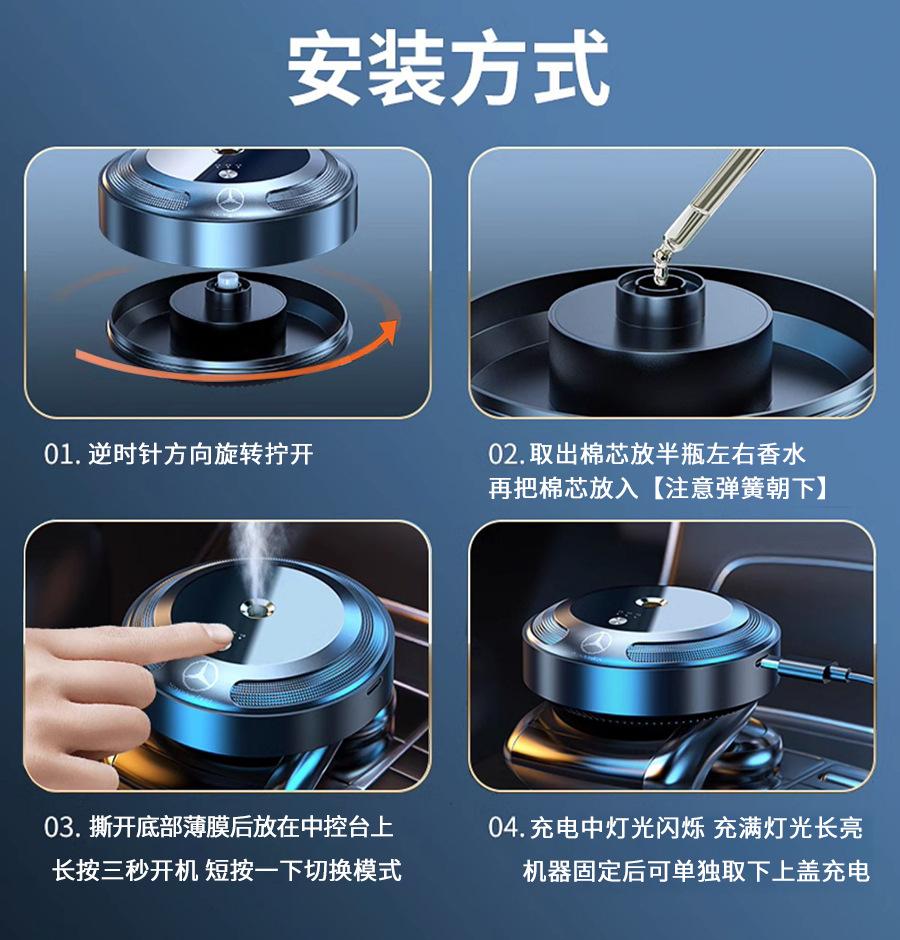 安装方式

01. 逆时针方向旋转拧开

02. 取出棉芯放半瓶左右香水
再把棉芯放入【注意弹簧朝下】

03. 撕开底部薄膜后放在中控台上
长按三秒开机 短按一下切换模式

04. 充电中灯光闪烁 充满灯光长亮
机器固定后可单独取下上盖充电