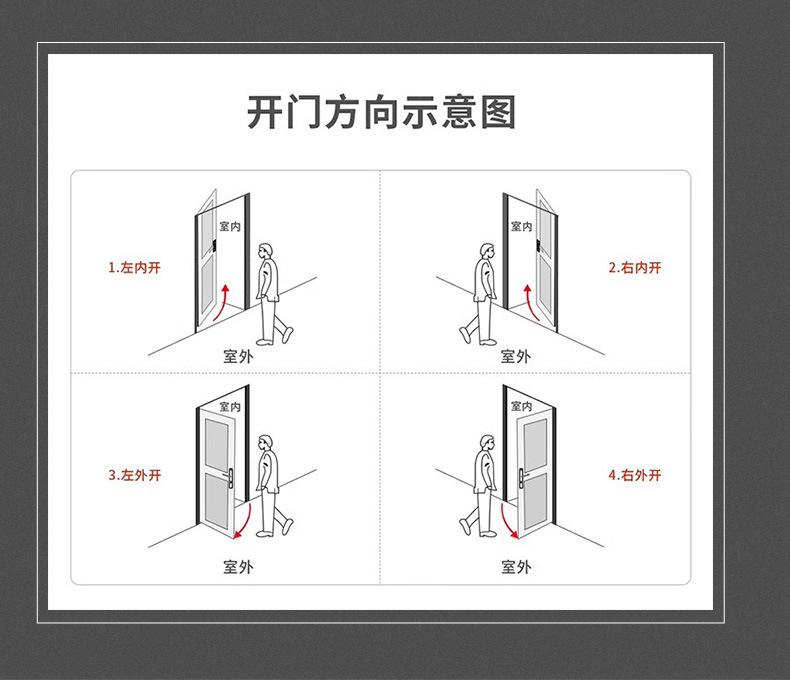 开门方向示意图

室内
1.左内开
室外

室内
2.右内开
室外

室内
3.左外开
室外

室内
4.右外开
室外