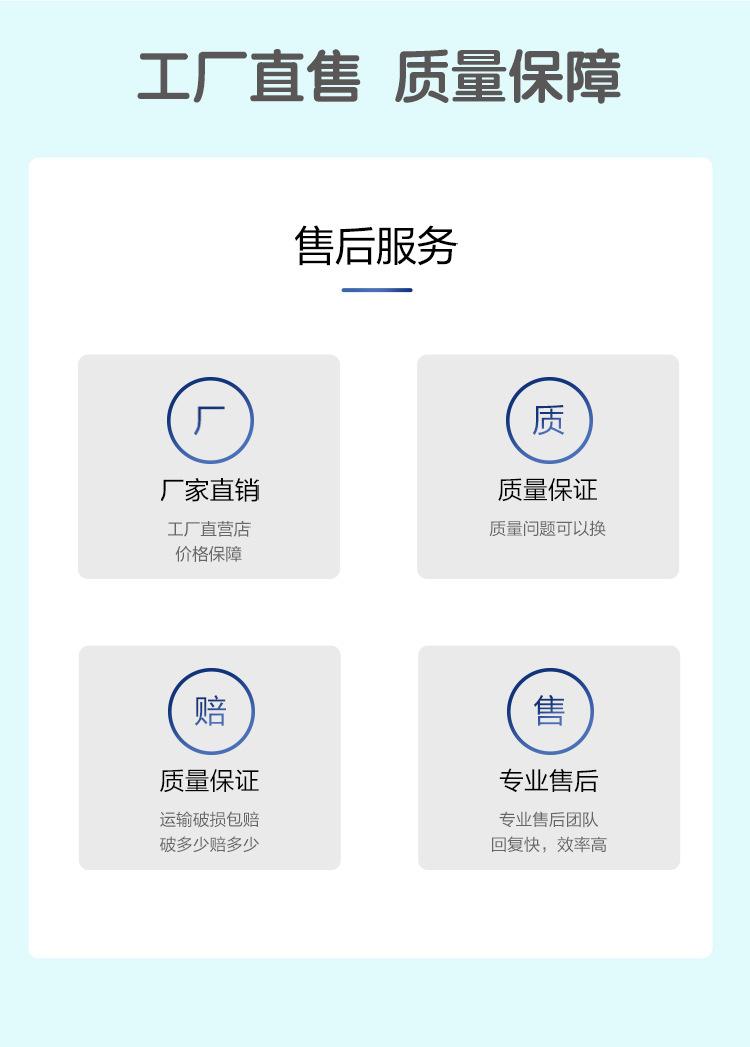 工厂直售 质量保障

售后服务

厂

厂家直销

工厂直营店
价格保障

质

质量保证

质量问题可以换

赔

质量保证

运输破损包赔
破多少赔多少

售

专业售后

专业售后团队
回复快，效率高