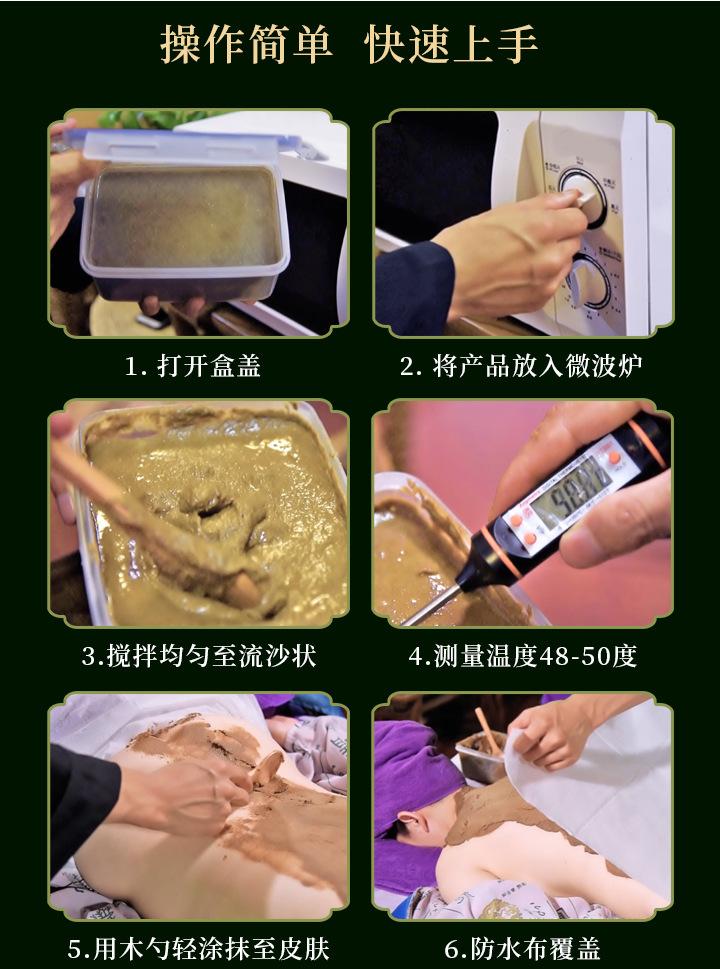 操作简单 快速上手

1. 打开盒盖

2. 将产品放入微波炉

3.搅拌均匀至流沙状

4.测量温度48-50度

5.用木勺轻涂抹至皮肤

6.防水布覆盖