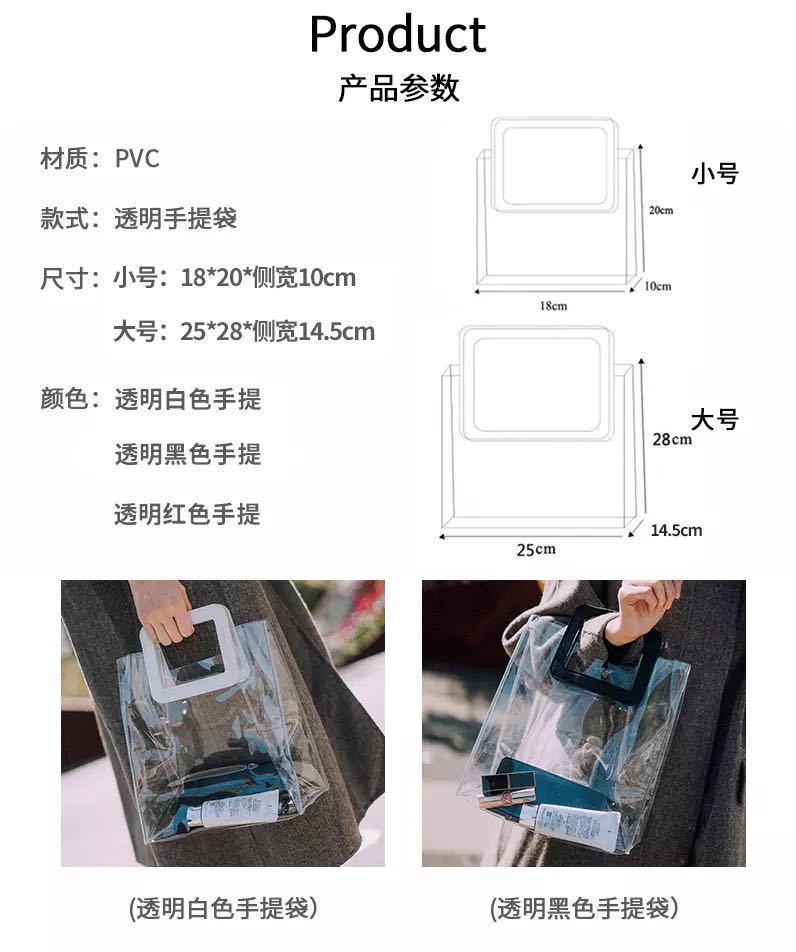 Product
产品参数

材质：PVC

款式：透明手提袋

尺寸：小号：18*20*侧宽10cm

大号：25*28*侧宽14.5cm

颜色：透明白色手提

透明黑色手提

透明红色手提

小号
20cm
10cm
18cm

大号
28cm
14.5cm
25cm

(透明白色手提袋)

(透明黑色手提袋)