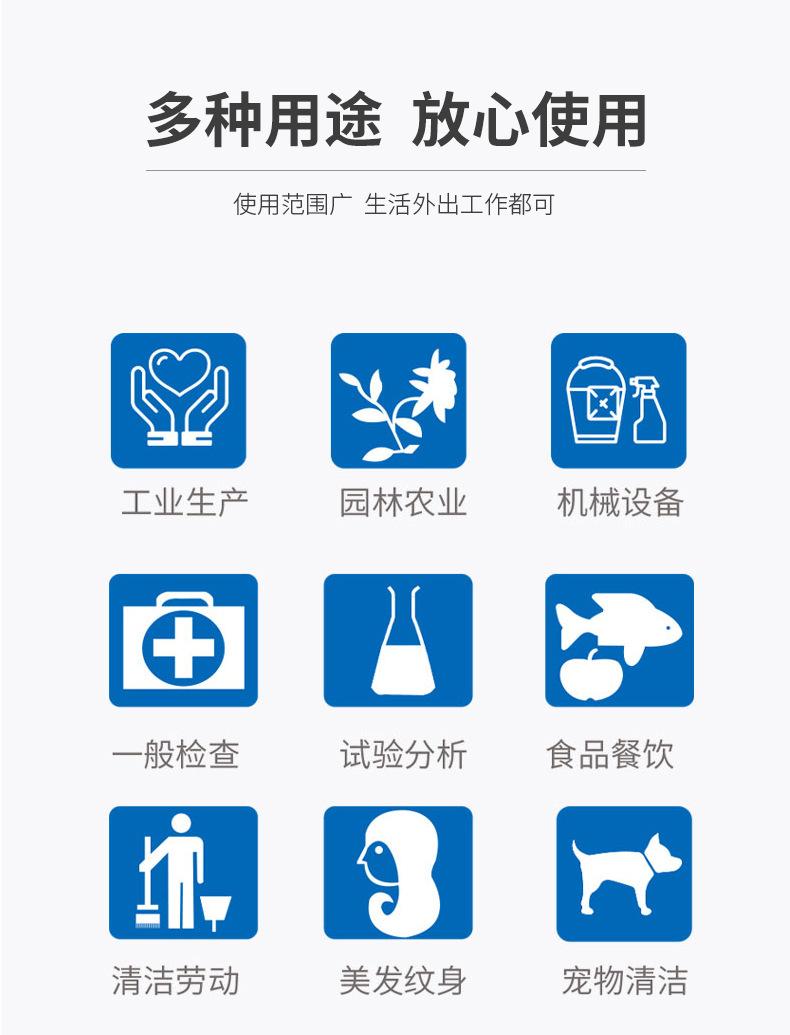 多种用途 放心使用

使用范围广 生活外出工作都可

工业生产

园林农业

机械设备

一般检查

试验分析

食品餐饮

清洁劳动

美发纹身

宠物清洁