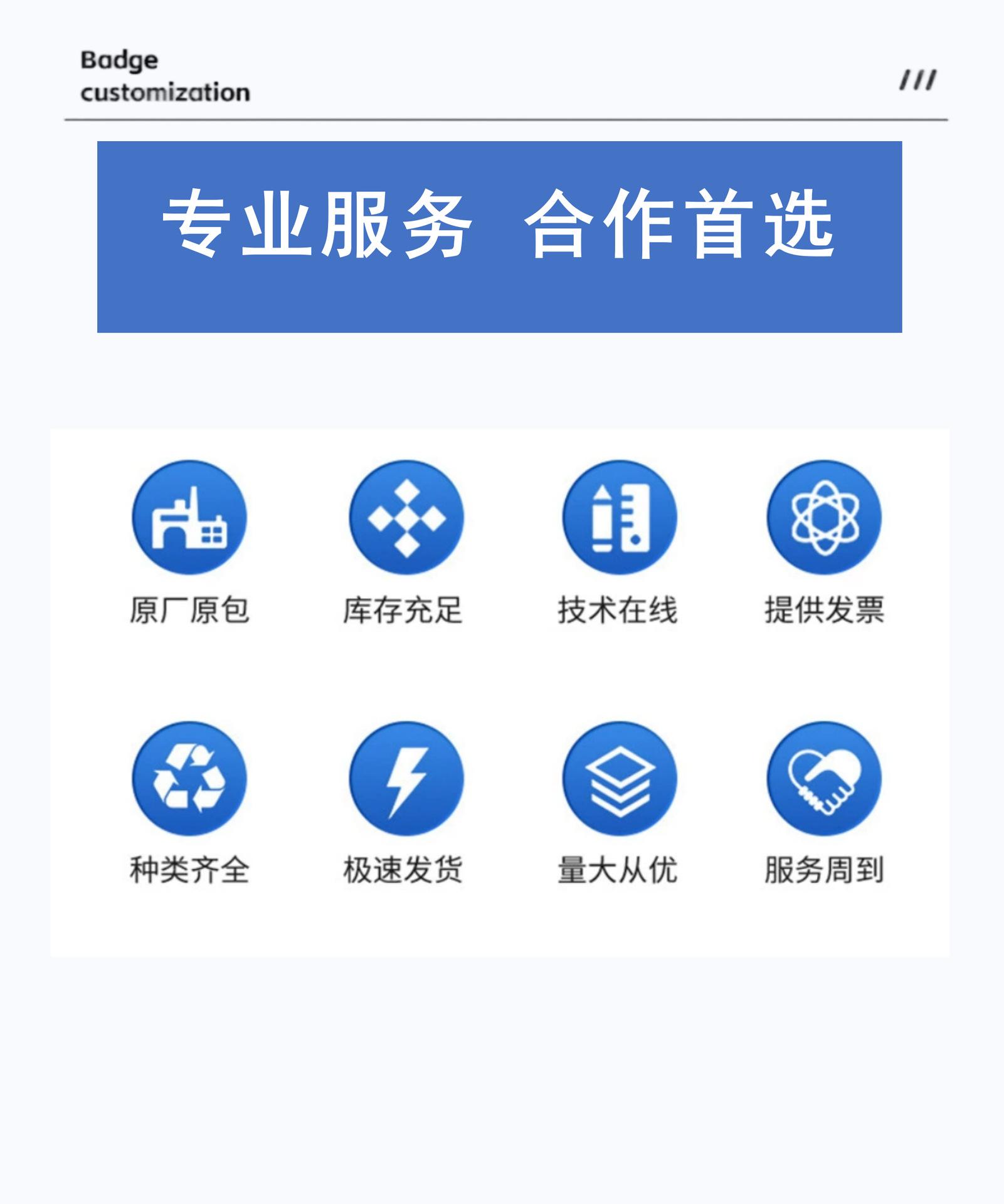 Badge
customization

///

专业服务 合作首选

原厂原包

库存充足

技术在线

提供发票

种类齐全

极速发货

量大从优

服务周到