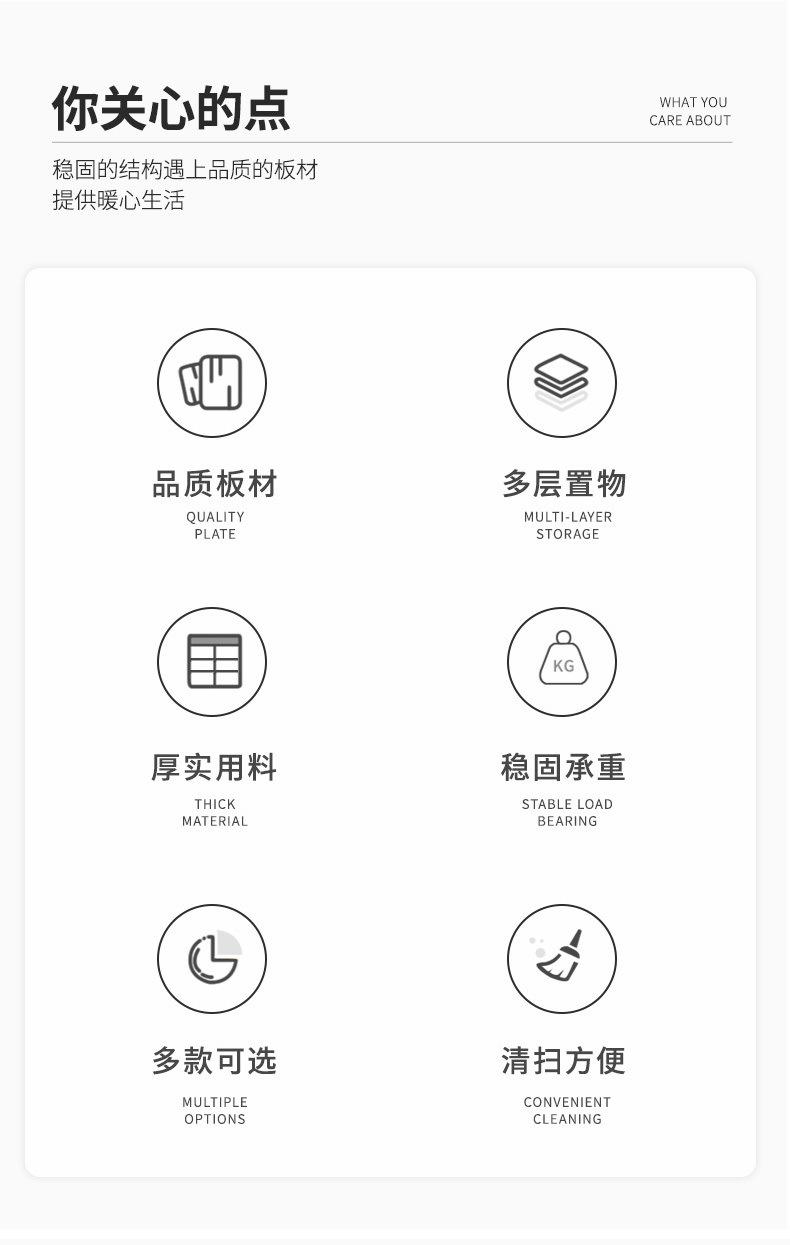 你关心的点

WHAT YOU
CARE ABOUT

稳固的结构遇上品质的板材
提供暖心生活

品质板材
QUALITY
PLATE

多层置物
MULTI-LAYER
STORAGE

厚实用料
THICK
MATERIAL

KG

稳固承重
STABLE LOAD
BEARING

多款可选
MULTIPLE
OPTIONS

清扫方便
CONVENIENT
CLEANING