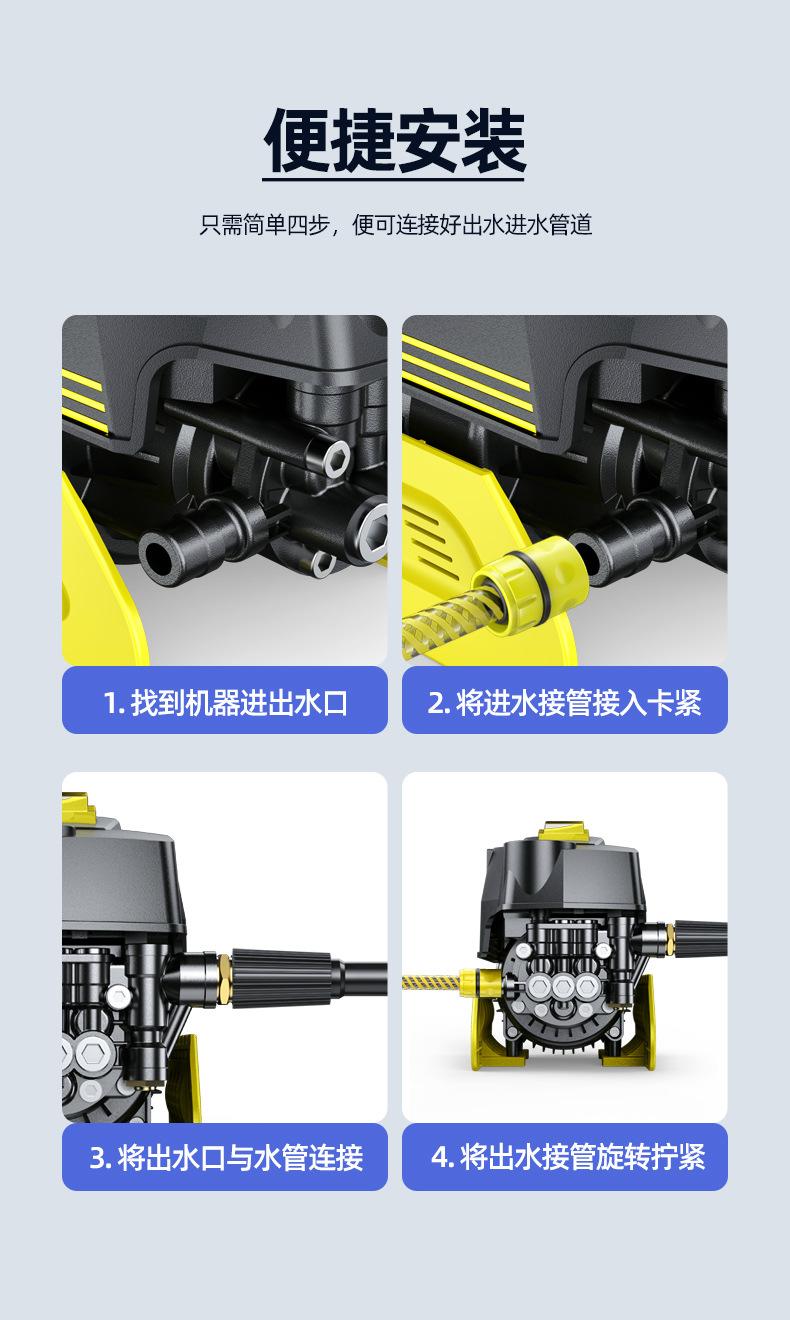 便捷安装

只需简单四步，便可连接好出水进水管道

1. 找到机器进出水口

2. 将进水接管接入卡紧

3. 将出水口与水管连接

4. 将出水接管旋转拧紧