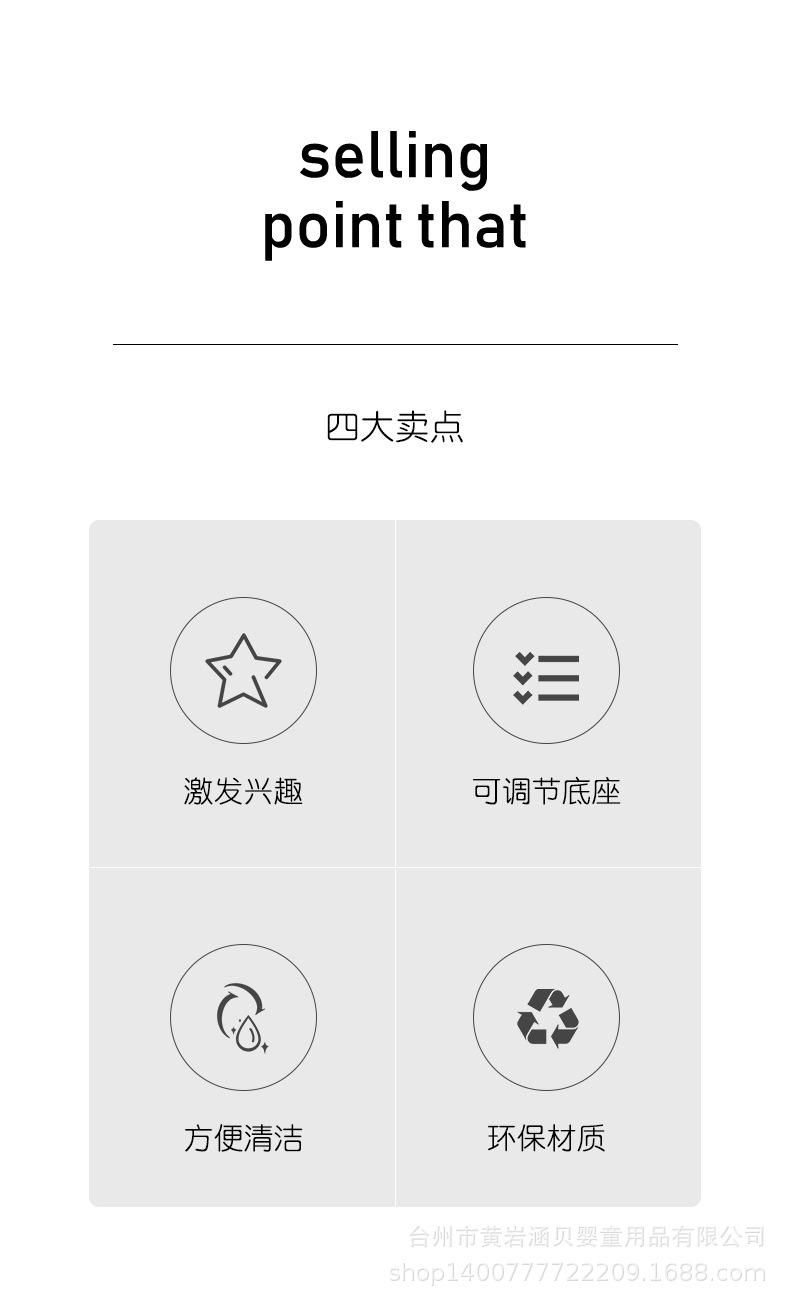 selling
point that

四大卖点

激发兴趣

可调节底座

方便清洁

环保材质

台州市黄岩涵贝婴童用品有限公司
shop1400777722209.1688.com