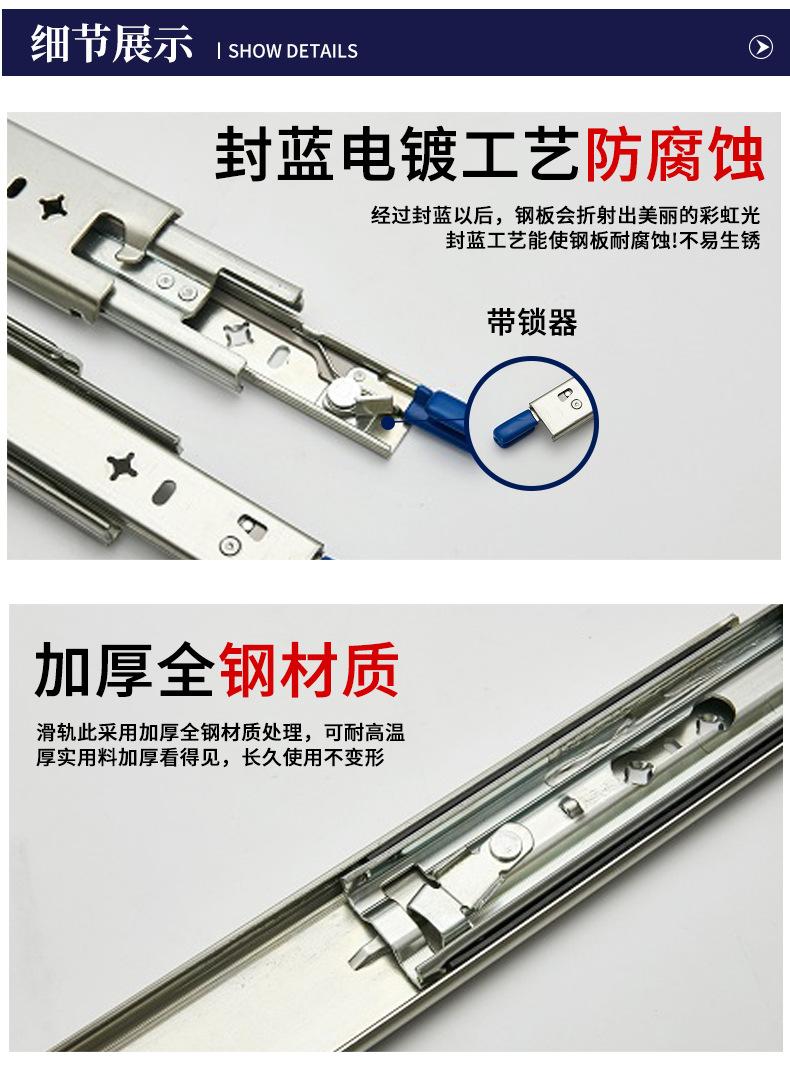 细节展示 | SHOW DETAILS

封蓝电镀工艺防腐蚀

经过封蓝以后，钢板会折射出美丽的彩虹光
封蓝工艺能使钢板耐腐蚀!不易生锈

带锁器

加厚全钢材质

滑轨此采用加厚全钢材质处理，可耐高温
厚实用料加厚看得见，长久使用不变形