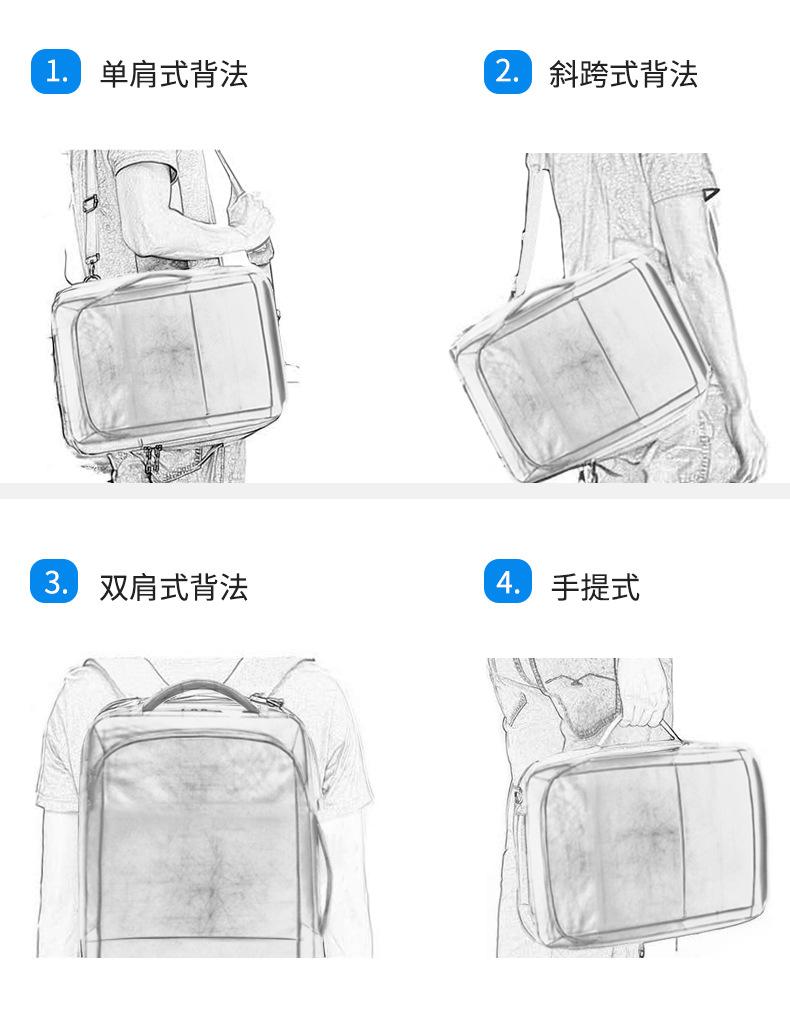 1. 单肩式背法

2. 斜跨式背法

3. 双肩式背法

4. 手提式