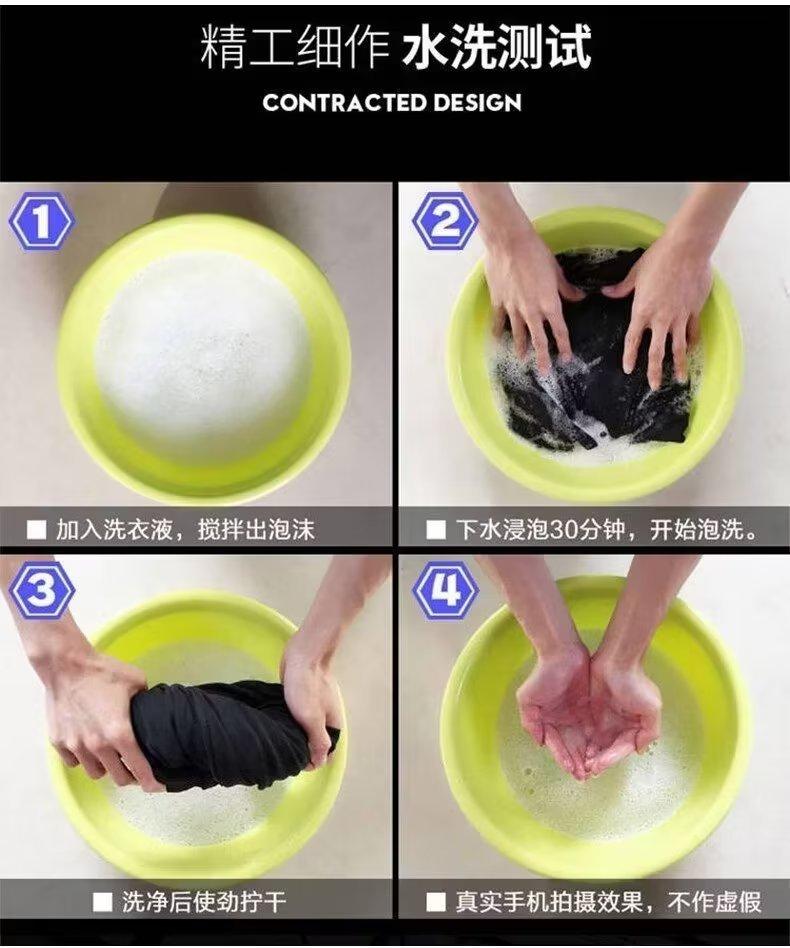 精工细作 水洗测试

CONTRACTED DESIGN

1

■ 加入洗衣液，搅拌出泡沫

2

■ 下水浸泡30分钟，开始泡洗。

3

■ 洗净后使劲拧干

4

■ 真实手机拍摄效果，不作虚假