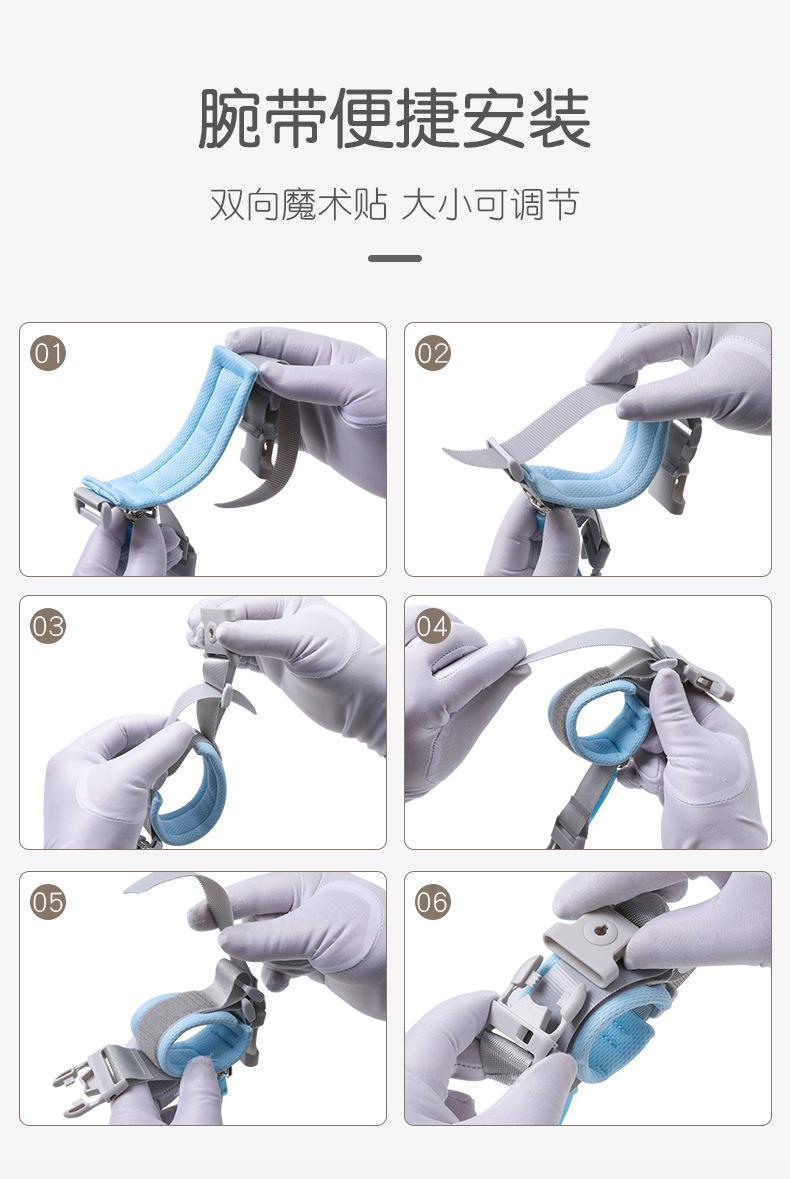 腕带便捷安装

双向魔术贴 大小可调节

01

02

03

04

05

06