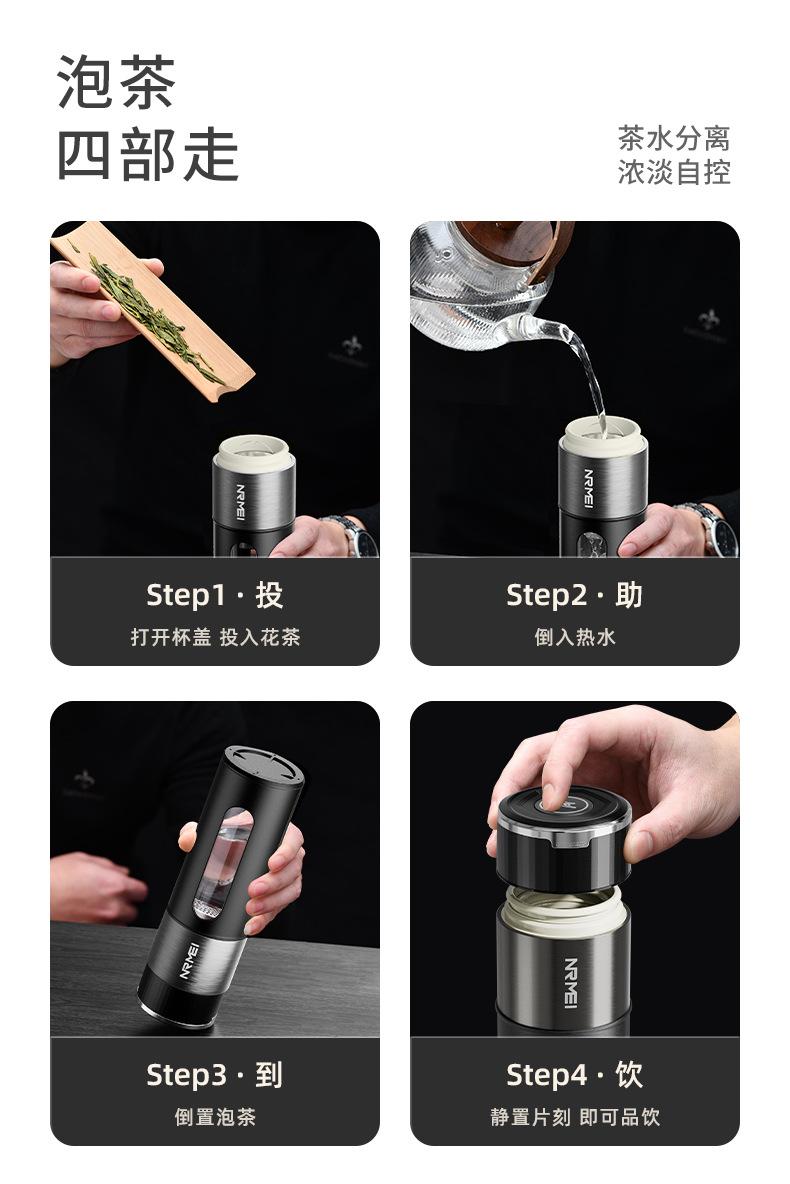 泡茶
四部走

茶水分离
浓淡自控

NRMEI

Step1 · 投
打开杯盖 投入花茶

NRMEI

Step2 · 助
倒入热水

NRMEI

Step3 · 到
倒置泡茶

NRMEI

Step4 · 饮
静置片刻 即可品饮