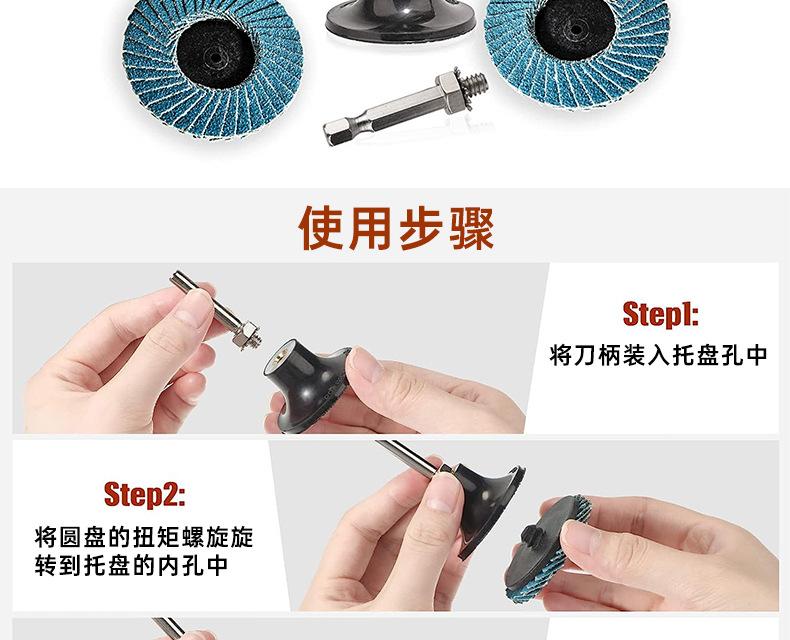 使用步骤

Step1:
将刀柄装入托盘孔中

Step2:
将圆盘的扭矩螺旋旋转到托盘的内孔中