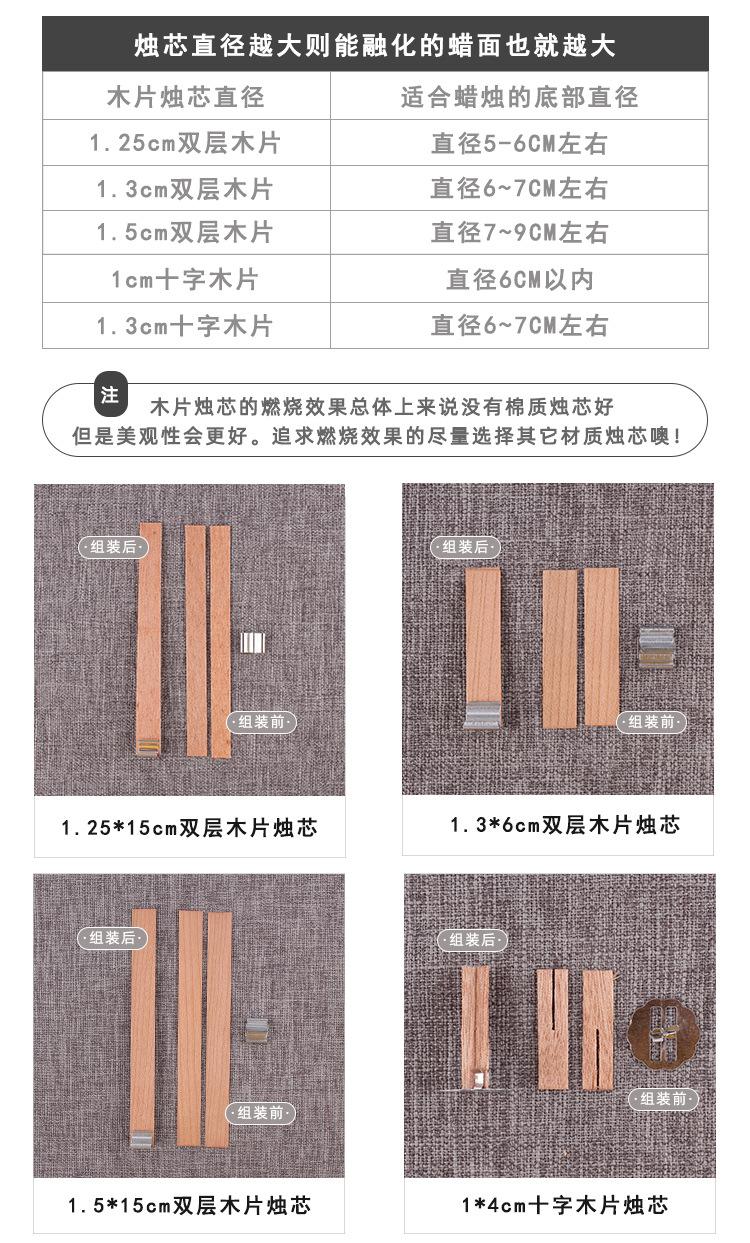 烛芯直径越大则能融化的蜡面也就越大

| 木片烛芯直径 | 适合蜡烛的底部直径 |
|---|---|
| 1.25cm双层木片 | 直径5-6CM左右 |
| 1.3cm双层木片 | 直径6~7CM左右 |
| 1.5cm双层木片 | 直径7~9CM左右 |
| 1cm十字木片 | 直径6CM以内 |
| 1.3cm十字木片 | 直径6~7CM左右 |

注
木片烛芯的燃烧效果总体上来说没有棉质烛芯好
但是美观性会更好。追求燃烧效果的尽量选择其它材质烛芯噢!

·组装后·
·组装前·
1.25*15cm双层木片烛芯

·组装后·
·组装前·
1.3*6cm双层木片烛芯

·组装后·
·组装前·
1.5*15cm双层木片烛芯

·组装后·
·组装前·
1*4cm十字木片烛芯