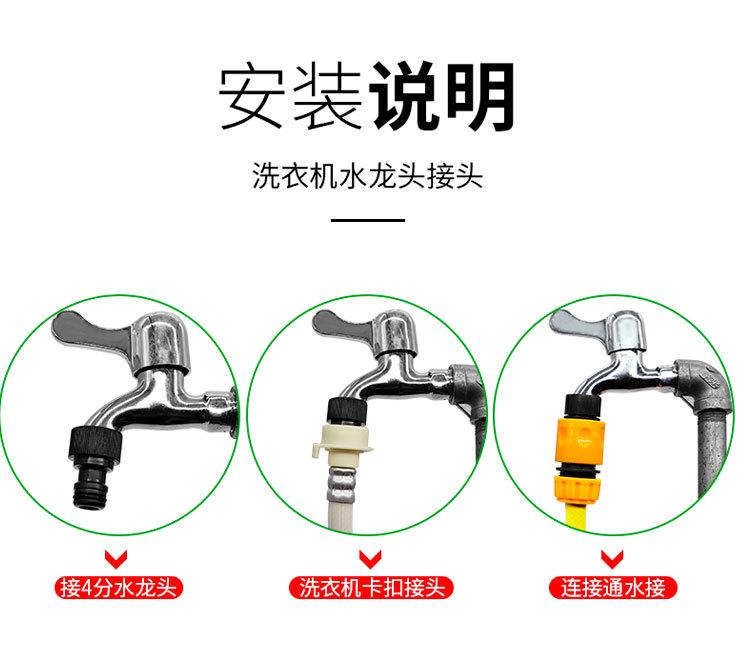 安装说明

洗衣机水龙头接头

接4分水龙头

洗衣机卡扣接头

连接通水接