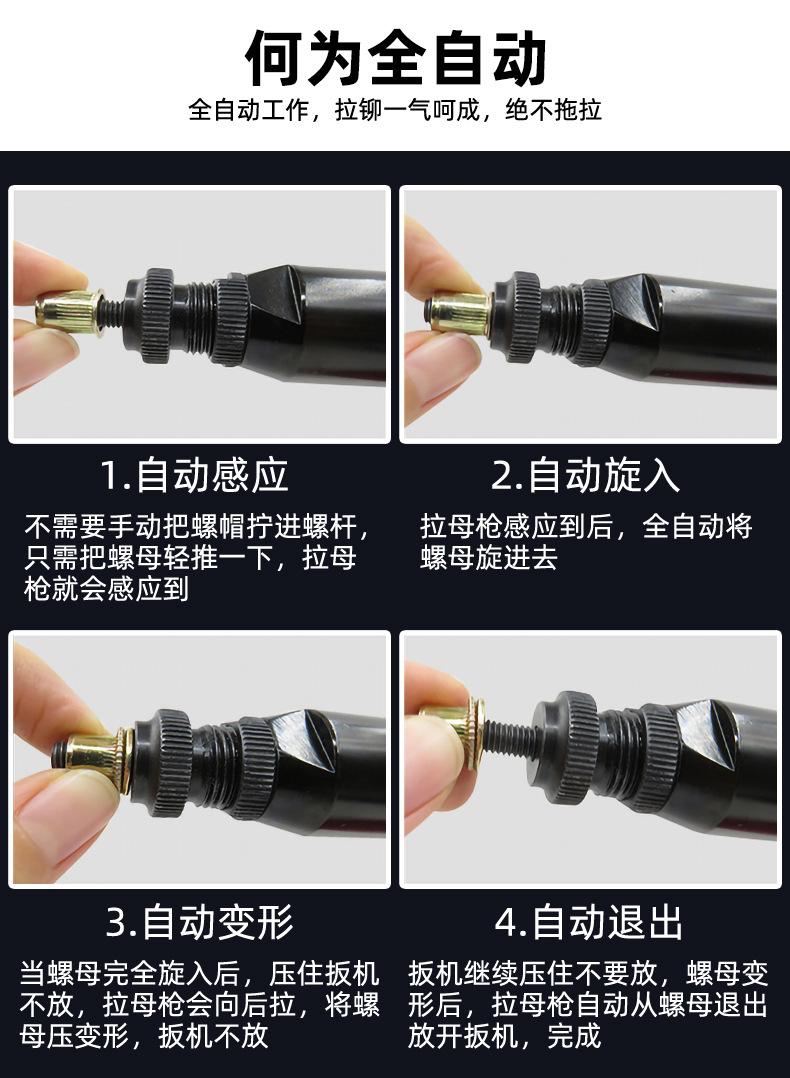 何为全自动

全自动工作，拉铆一气呵成，绝不拖拉

1.自动感应

不需要手动把螺帽拧进螺杆，只需把螺母轻推一下，拉母枪就会感应到

2.自动旋入

拉母枪感应到后，全自动将螺母旋进去

3.自动变形

当螺母完全旋入后，压住扳机不放，拉母枪会向后拉，将螺母压变形，扳机不放

4.自动退出

扳机继续压住不要放，螺母变形后，拉母枪自动从螺母退出放开扳机，完成