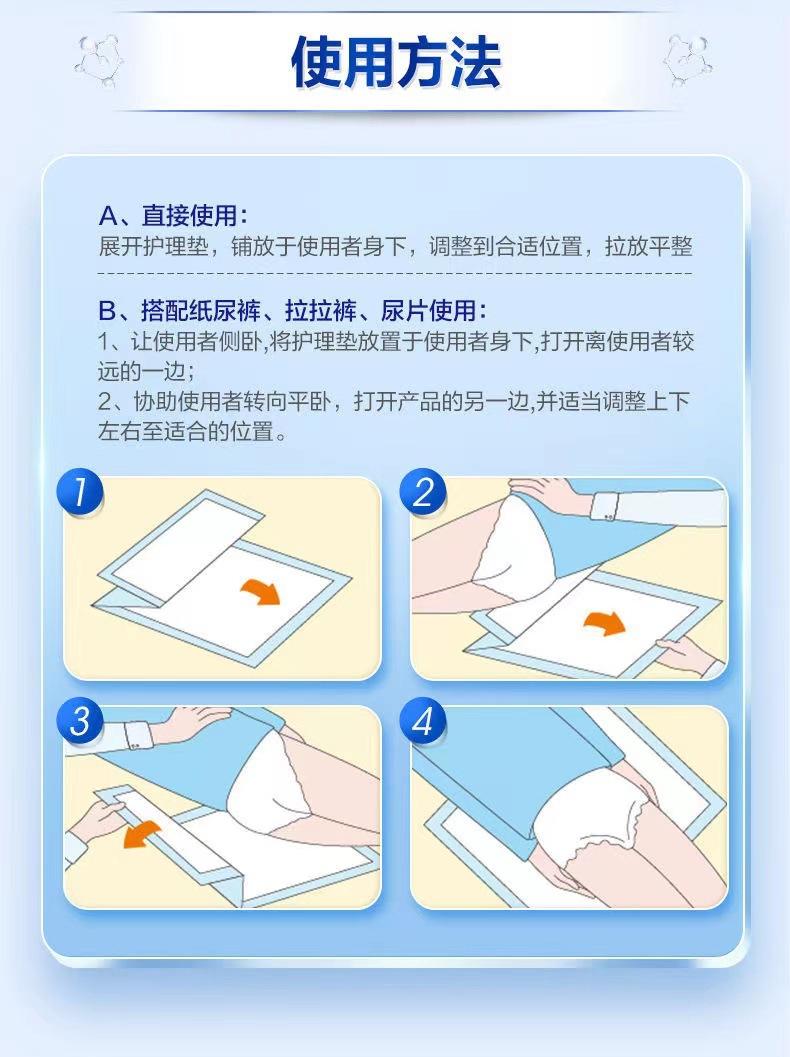 使用方法

A、直接使用：
展开护理垫，铺放于使用者身下，调整到合适位置，拉放平整

B、搭配纸尿裤、拉拉裤、尿片使用：
1、让使用者侧卧,将护理垫放置于使用者身下,打开离使用者较远的一边；
2、协助使用者转向平卧，打开产品的另一边,并适当调整上下左右至适合的位置。

1

2

3

4