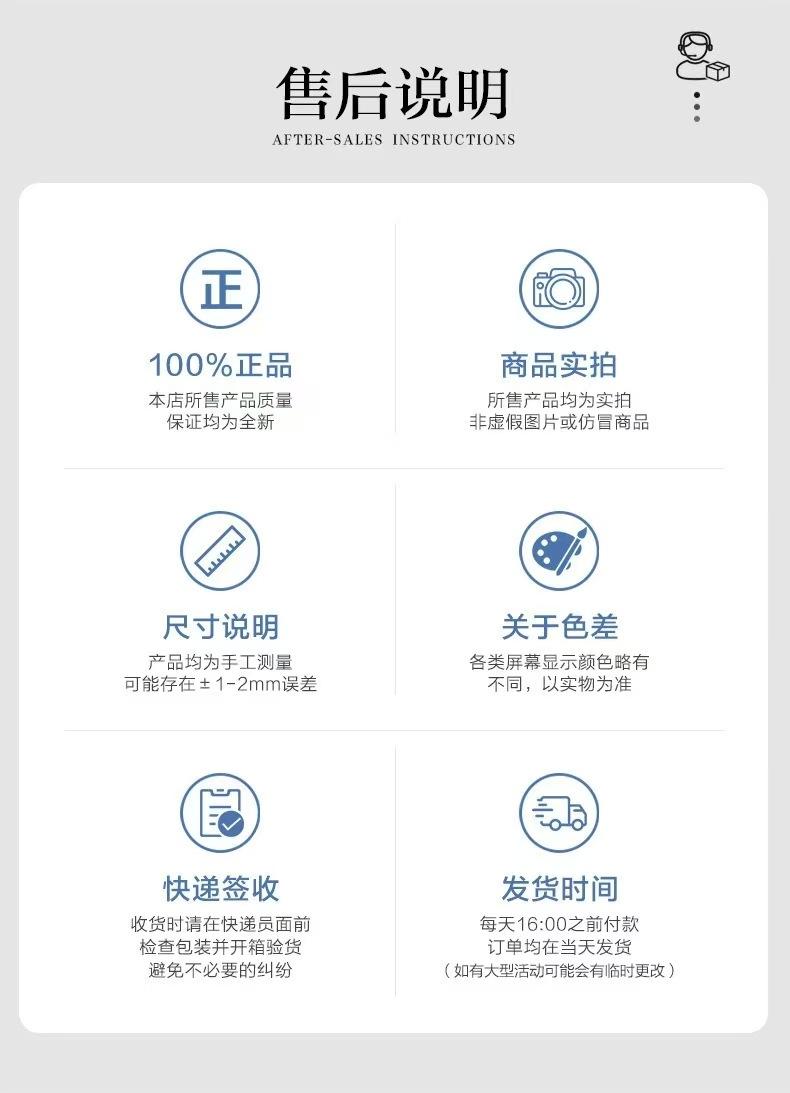 售后说明

AFTER-SALES INSTRUCTIONS

正

100%正品

本店所售产品质量
保证均为全新

商品实拍

所售产品均为实拍
非虚假图片或仿冒商品

尺寸说明

产品均为手工测量
可能存在±1-2mm误差

关于色差

各类屏幕显示颜色略有
不同，以实物为准

快递签收

收货时请在快递员面前
检查包装并开箱验货
避免不必要的纠纷

发货时间

每天16:00之前付款
订单均在当天发货
（如有大型活动可能会有临时更改）