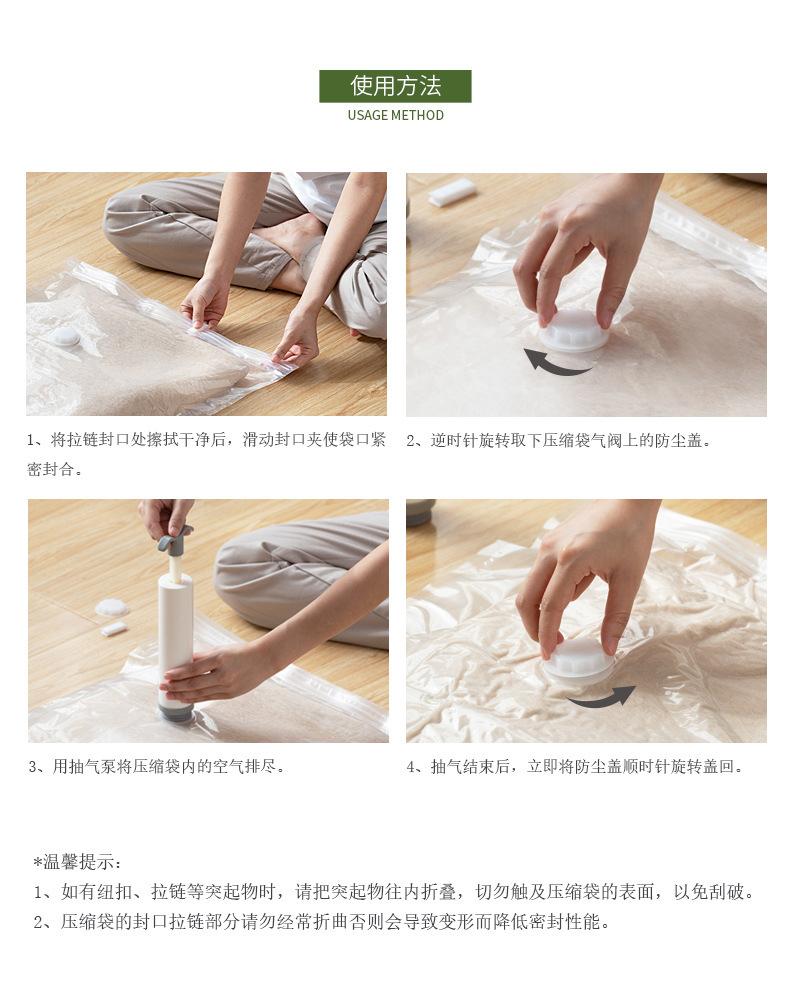 使用方法
USAGE METHOD

1、将拉链封口处擦拭干净后，滑动封口夹使袋口紧密封合。

2、逆时针旋转取下压缩袋气阀上的防尘盖。

3、用抽气泵将压缩袋内的空气排尽。

4、抽气结束后，立即将防尘盖顺时针旋转盖回。

*温馨提示：
1、如有纽扣、拉链等突起物时，请把突起物往内折叠，切勿触及压缩袋的表面，以免刮破。
2、压缩袋的封口拉链部分请勿经常折曲否则会导致变形而降低密封性能。