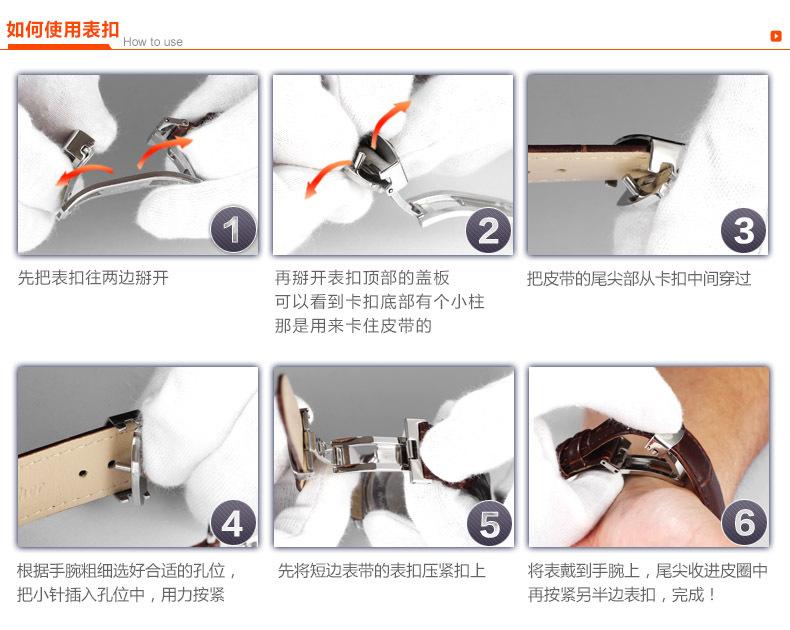 如何使用表扣 How to use

1

先把表扣往两边掰开

2

再掰开表扣顶部的盖板
可以看到卡扣底部有个小柱
那是用来卡住皮带的

3

把皮带的尾尖部从卡扣中间穿过

4

根据手腕粗细选好合适的孔位，
把小针插入孔位中，用力按紧

5

先将短边表带的表扣压紧扣上

6

将表戴到手腕上，尾尖收进皮圈中
再按紧另半边表扣，完成！