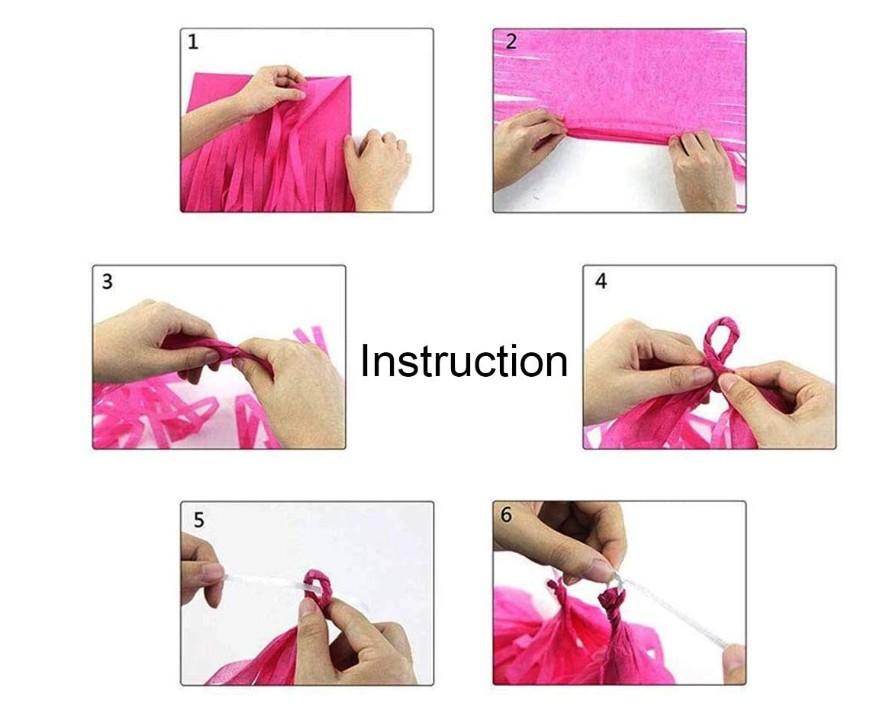 1

2

3

Instruction

4

5

6