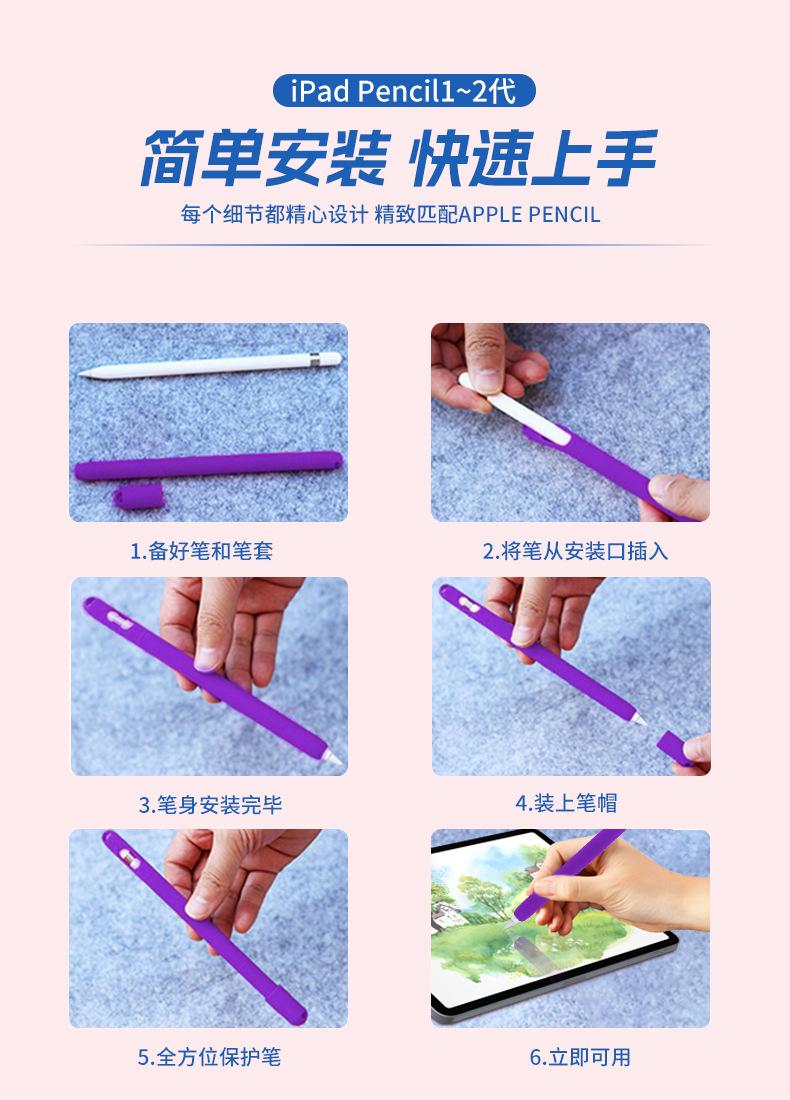 iPad Pencil1~2代

简单安装 快速上手

每个细节都精心设计 精致匹配APPLE PENCIL

1.备好笔和笔套

2.将笔从安装口插入

3.笔身安装完毕

4.装上笔帽

5.全方位保护笔

6.立即可用