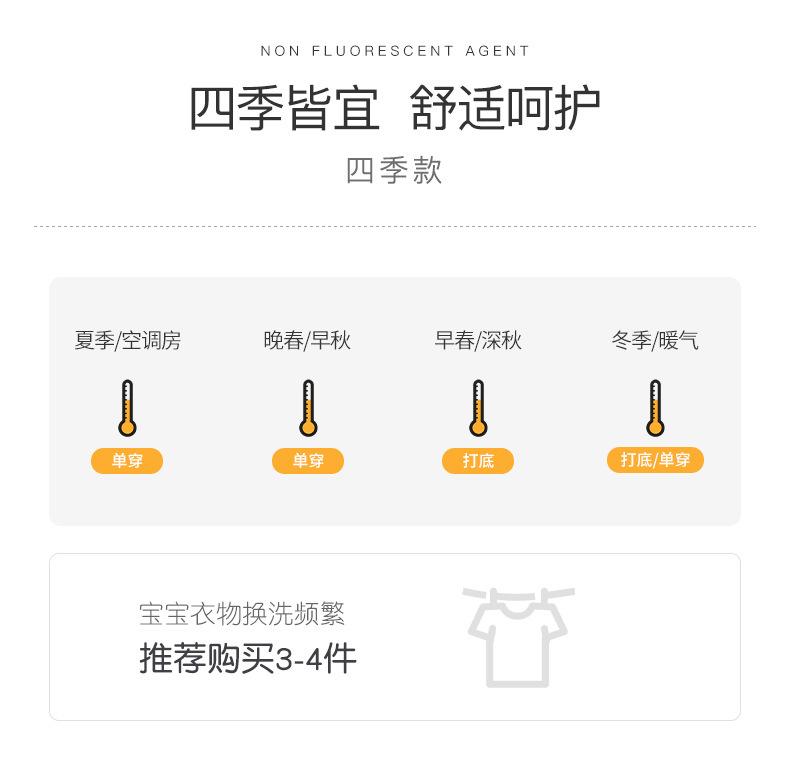 NON FLUORESCENT AGENT

四季皆宜 舒适呵护

四季款

夏季/空调房

单穿

晚春/早秋

单穿

早春/深秋

打底

冬季/暖气

打底/单穿

宝宝衣物换洗频繁

推荐购买3-4件