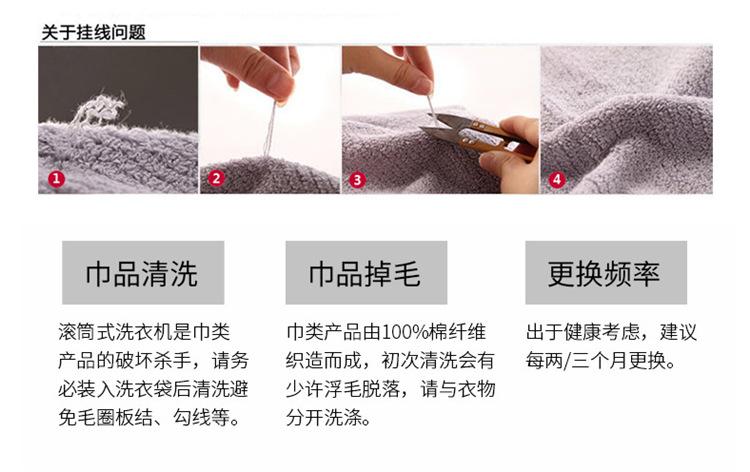 关于挂线问题

1

2

3

4

巾品清洗

滚筒式洗衣机是巾类产品的破坏杀手，请务必装入洗衣袋后清洗避免毛圈板结、勾线等。

巾品掉毛

巾类产品由100%棉纤维织造而成，初次清洗会有少许浮毛脱落，请与衣物分开洗涤。

更换频率

出于健康考虑，建议每两/三个月更换。