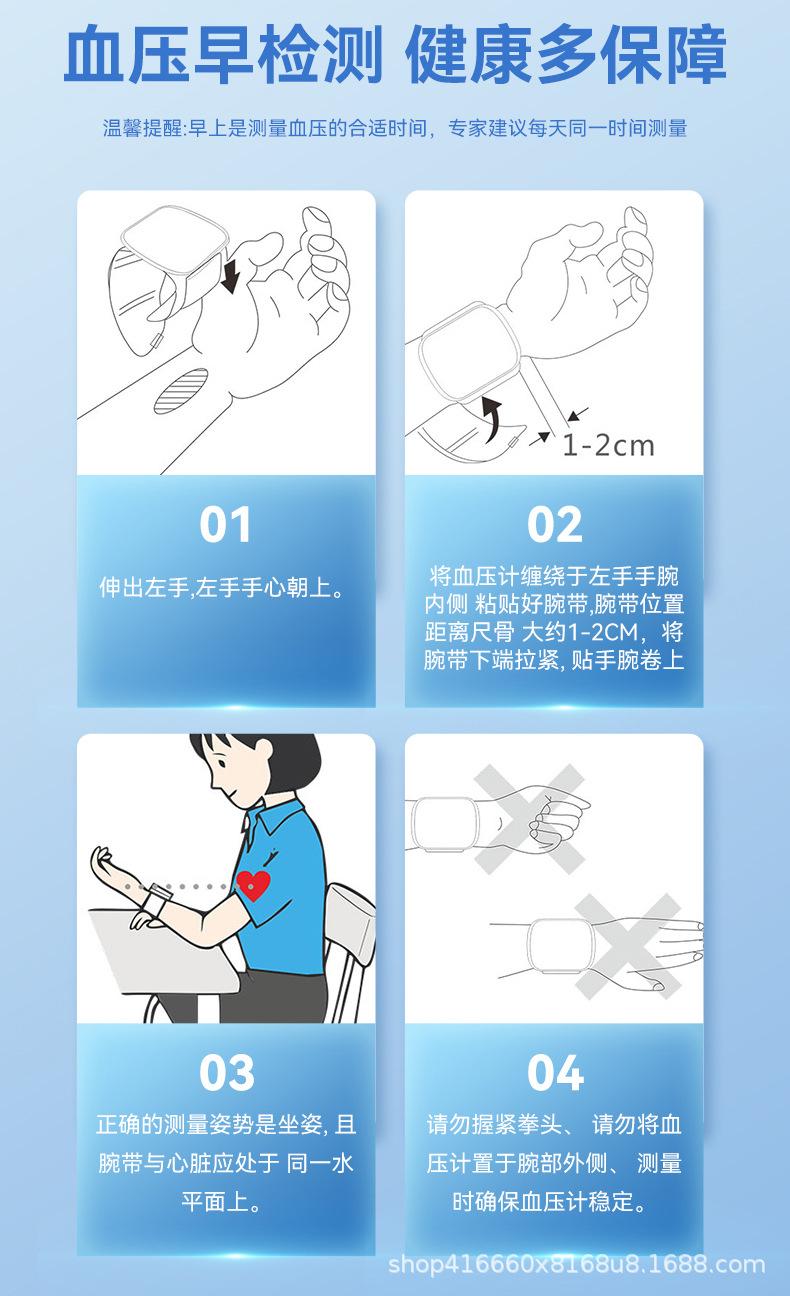 血压早检测 健康多保障

温馨提醒:早上是测量血压的合适时间，专家建议每天同一时间测量

1-2cm

01

伸出左手,左手手心朝上。

02

将血压计缠绕于左手手腕内侧 粘贴好腕带,腕带位置距离尺骨 大约1-2CM，将腕带下端拉紧, 贴手腕卷上

03

正确的测量姿势是坐姿, 且腕带与心脏应处于 同一水平面上。

04

请勿握紧拳头、 请勿将血压计置于腕部外侧、 测量时确保血压计稳定。

shop416660x8168u8.1688.com