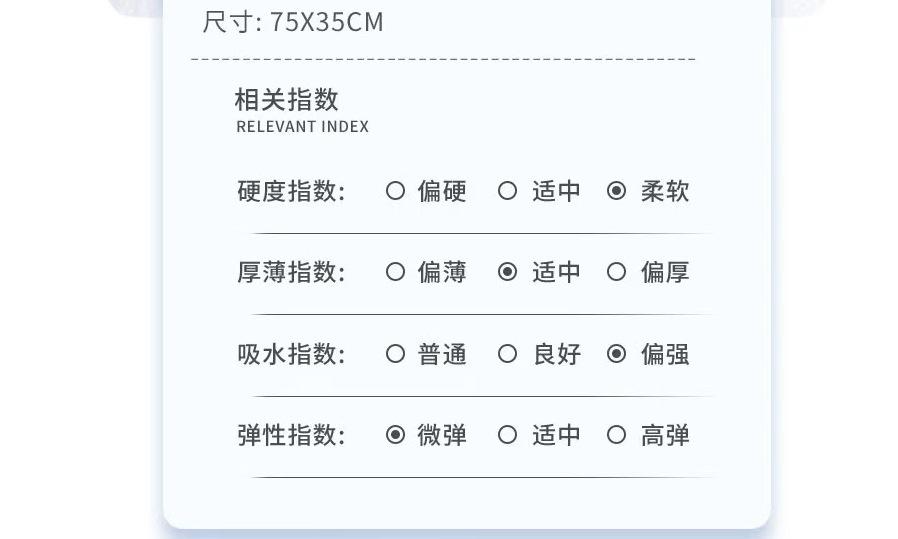 尺寸: 75X35CM

相关指数
RELEVANT INDEX

硬度指数: ○ 偏硬 ○ 适中 ◉ 柔软

厚薄指数: ○ 偏薄 ◉ 适中 ○ 偏厚

吸水指数: ○ 普通 ○ 良好 ◉ 偏强

弹性指数: ◉ 微弹 ○ 适中 ○ 高弹