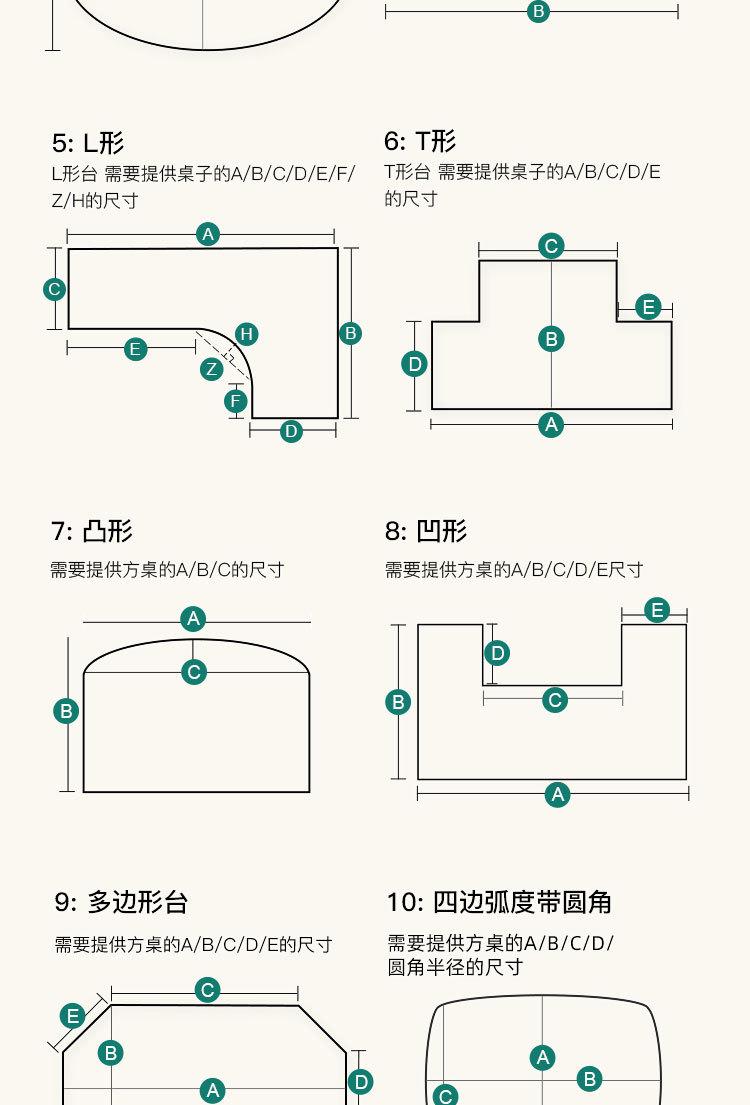 B

5: L形

L形台 需要提供桌子的A/B/C/D/E/F/Z/H的尺寸

A
C
H
B
E
Z
F
D

6: T形

T形台 需要提供桌子的A/B/C/D/E的尺寸

C
E
B
D
A

7: 凸形

需要提供方桌的A/B/C的尺寸

A
C
B

8: 凹形

需要提供方桌的A/B/C/D/E尺寸

E
D
B
C
A

9: 多边形台

需要提供方桌的A/B/C/D/E的尺寸

C
E
B
A
D

10: 四边弧度带圆角

需要提供方桌的A/B/C/D/圆角半径的尺寸

A
B
C