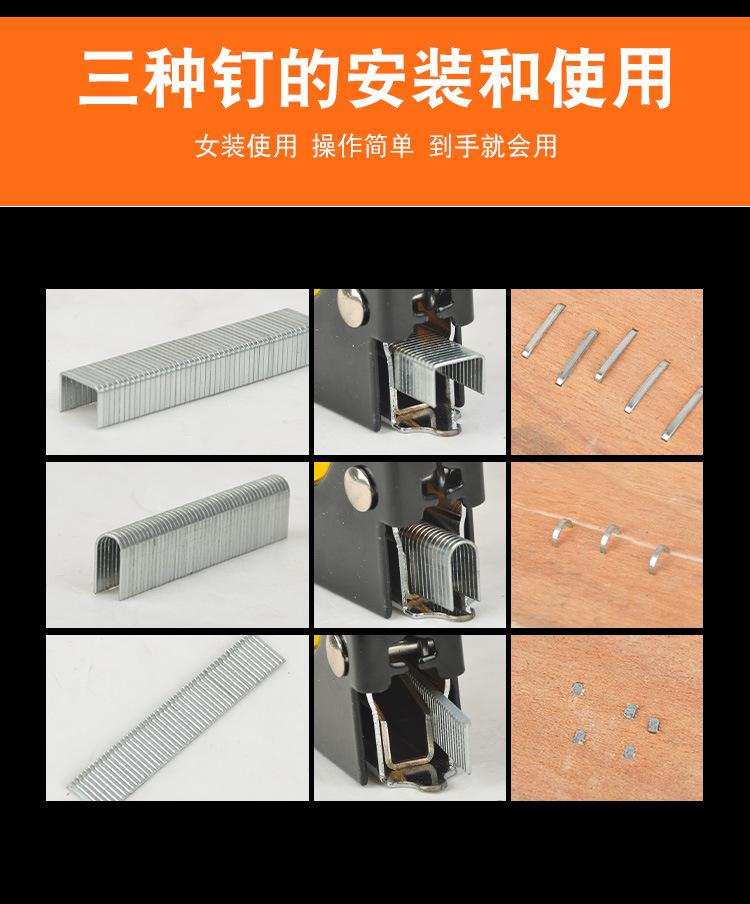 三种钉的安装和使用

女装使用 操作简单 到手就会用