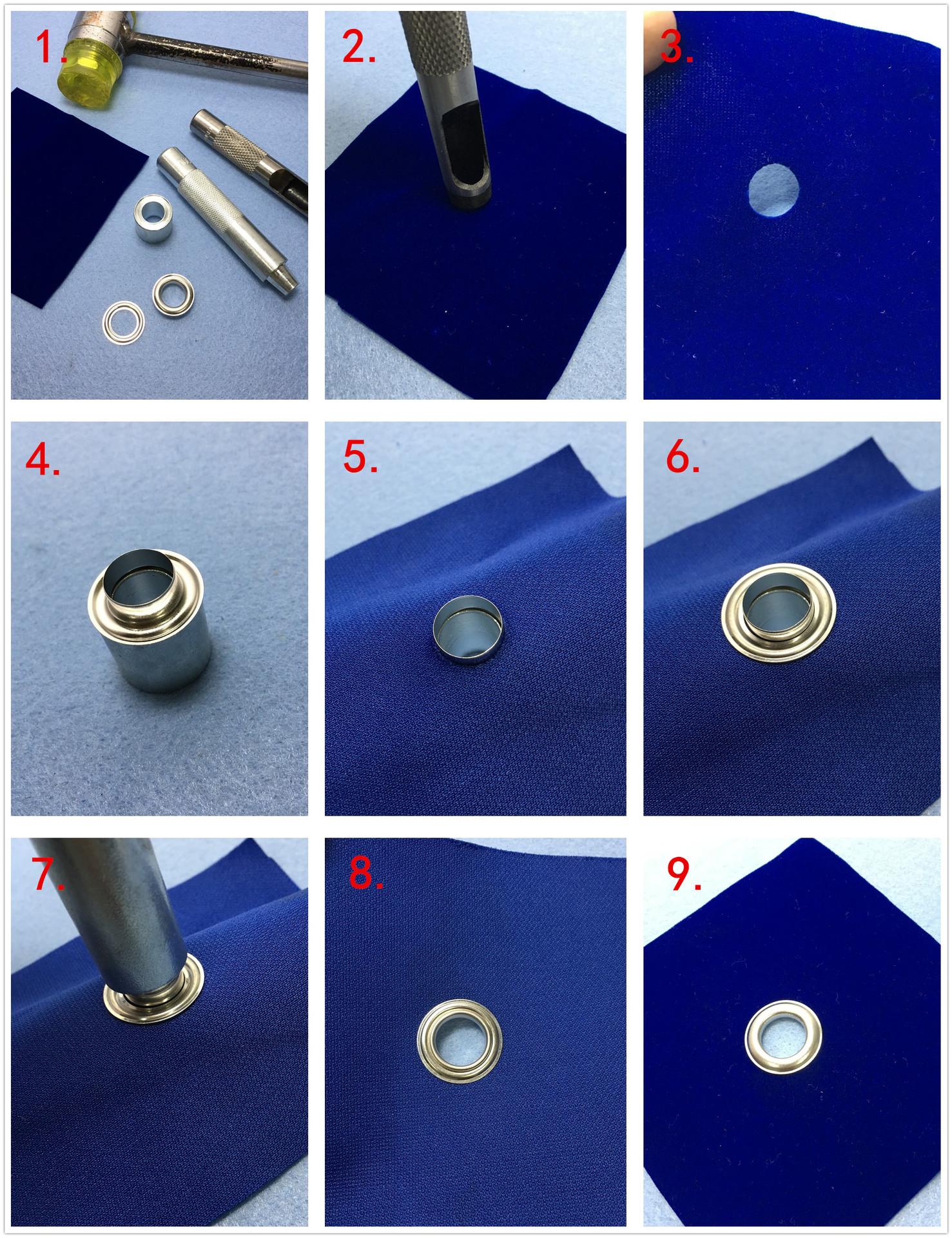 1.

2.

3.

4.

5.

6.

7.

8.

9.