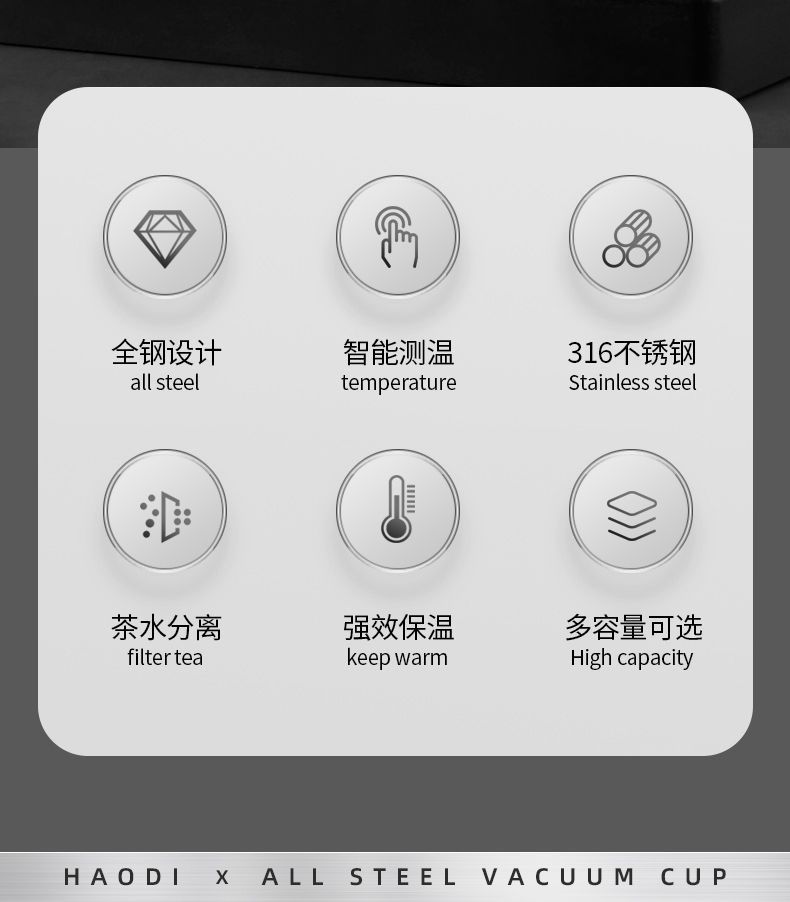 全钢设计
all steel

智能测温
temperature

316不锈钢
Stainless steel

茶水分离
filter tea

强效保温
keep warm

多容量可选
High capacity

HAODI x ALL STEEL VACUUM CUP