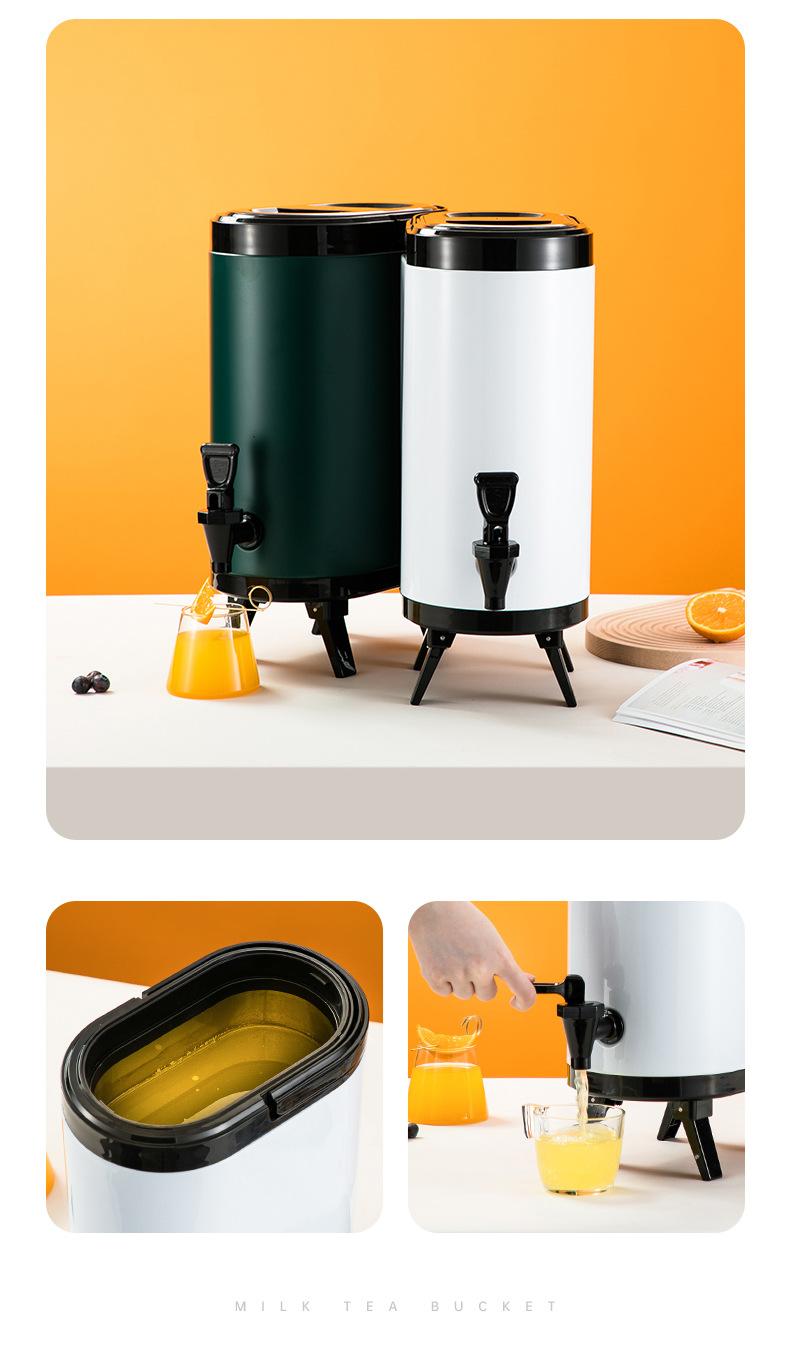 MILK TEA BUCKET